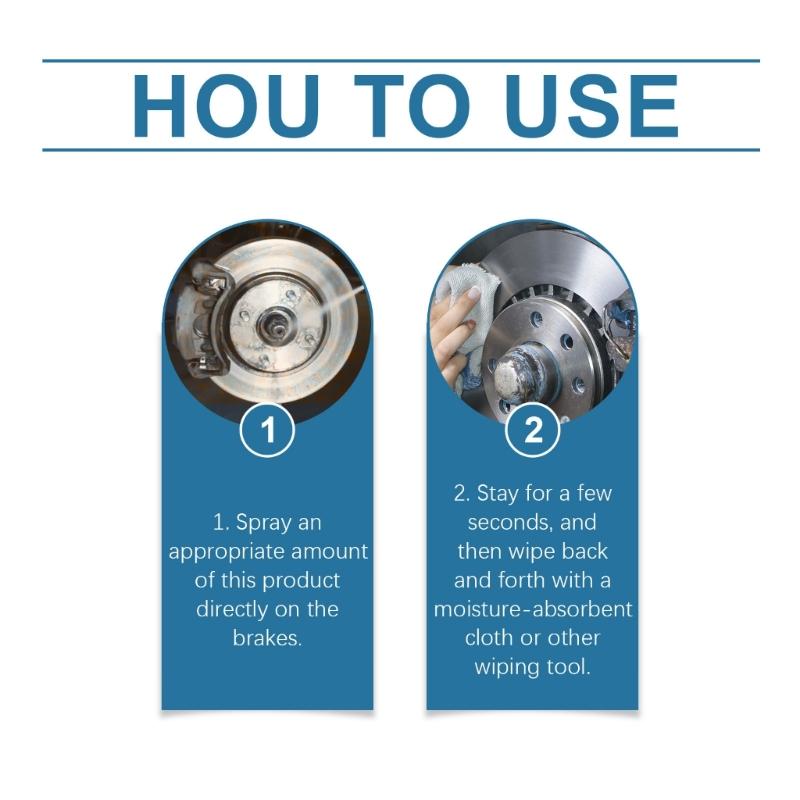 HOU TO USE

1

1. Spray an appropriate amount of this product directly on the brakes.

2

2. Stay for a few seconds, and then wipe back and forth with a moisture-absorbent cloth or other wiping tool.