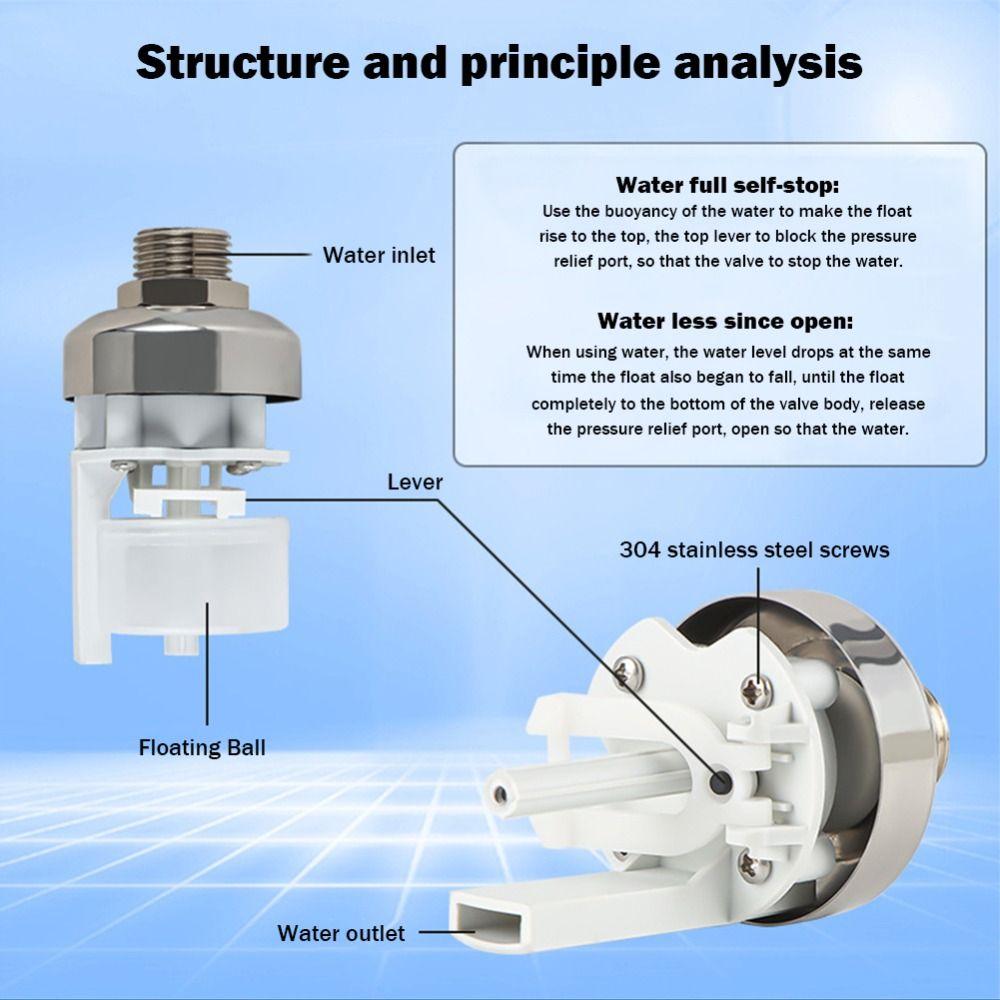 Structure and principle analysis

Water full self-stop:
Use the buoyancy of the water to make the float rise to the top, the top lever to block the pressure relief port, so that the valve to stop the water.

Water less since open:
When using water, the water level drops at the same time the float also began to fall, until the float completely to the bottom of the valve body, release the pressure relief port, open so that the water.

Water inlet

Lever

304 stainless steel screws

Floating Ball

Water outlet