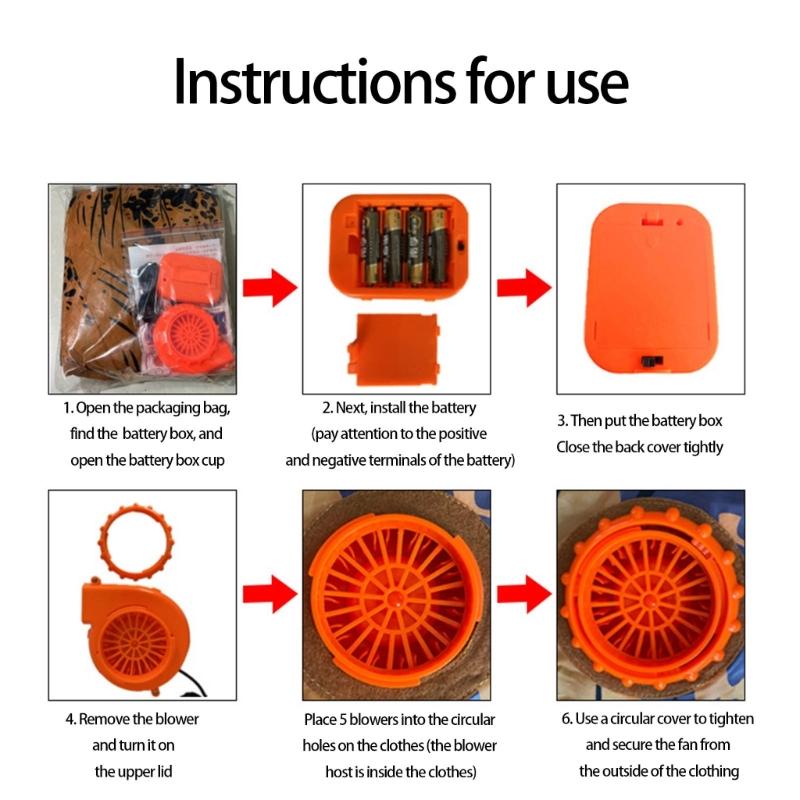 Instructions for use

1. Open the packaging bag, find the battery box, and open the battery box cup

2. Next, install the battery (pay attention to the positive and negative terminals of the battery)

3. Then put the battery box Close the back cover tightly

4. Remove the blower and turn it on the upper lid

Place 5 blowers into the circular holes on the clothes (the blower host is inside the clothes)

6. Use a circular cover to tighten and secure the fan from the outside of the clothing