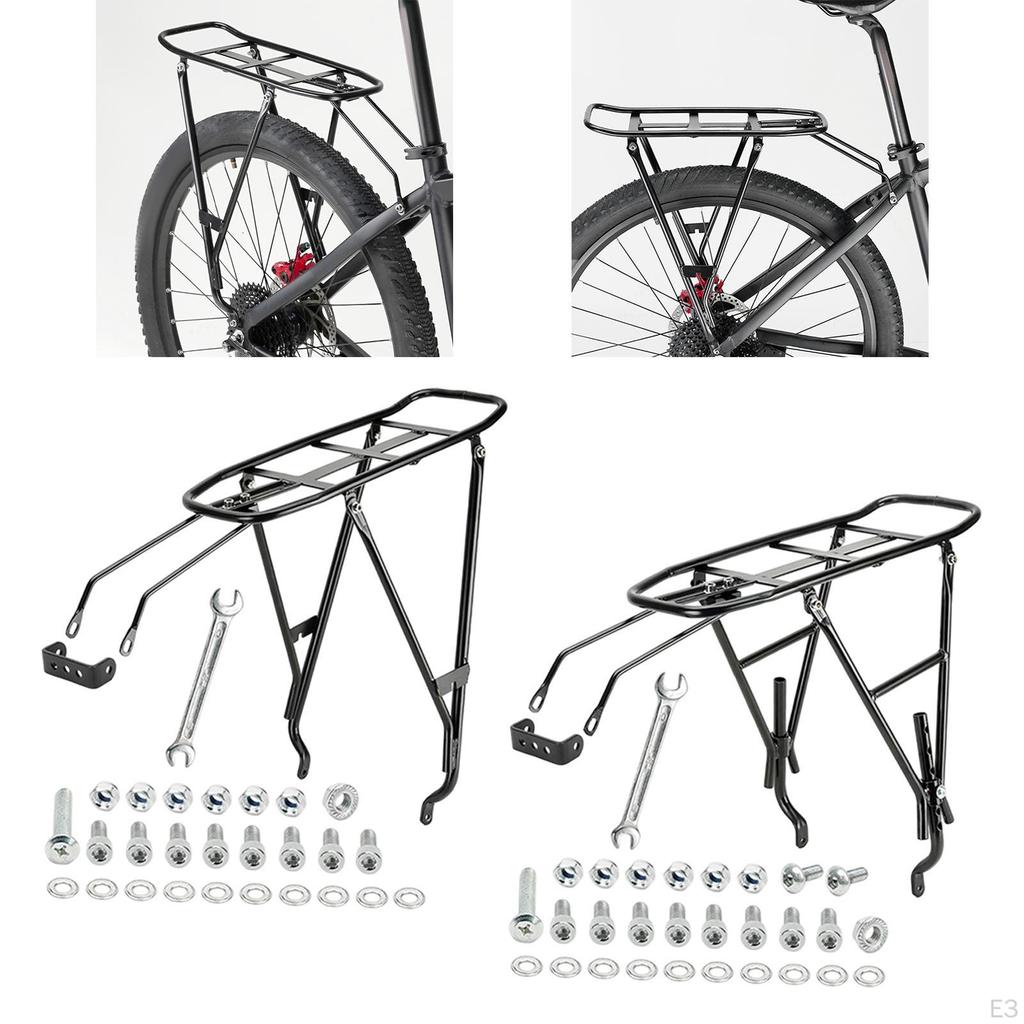 E3