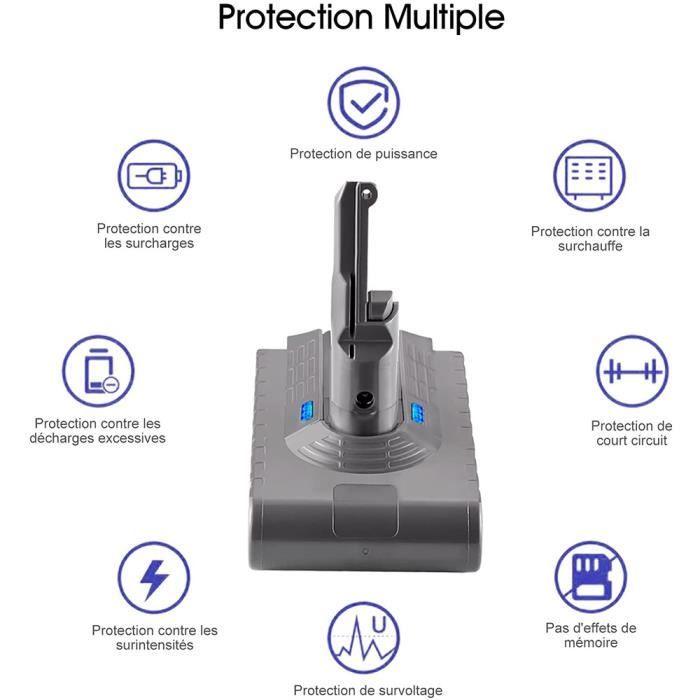 Protection Multiple

Protection de puissance

Protection contre les surcharges

Protection contre la surchauffe

Protection contre les décharges excessives

Protection de court circuit

Protection contre les surintensités

U

Pas d'effets de mémoire

Protection de survoltage