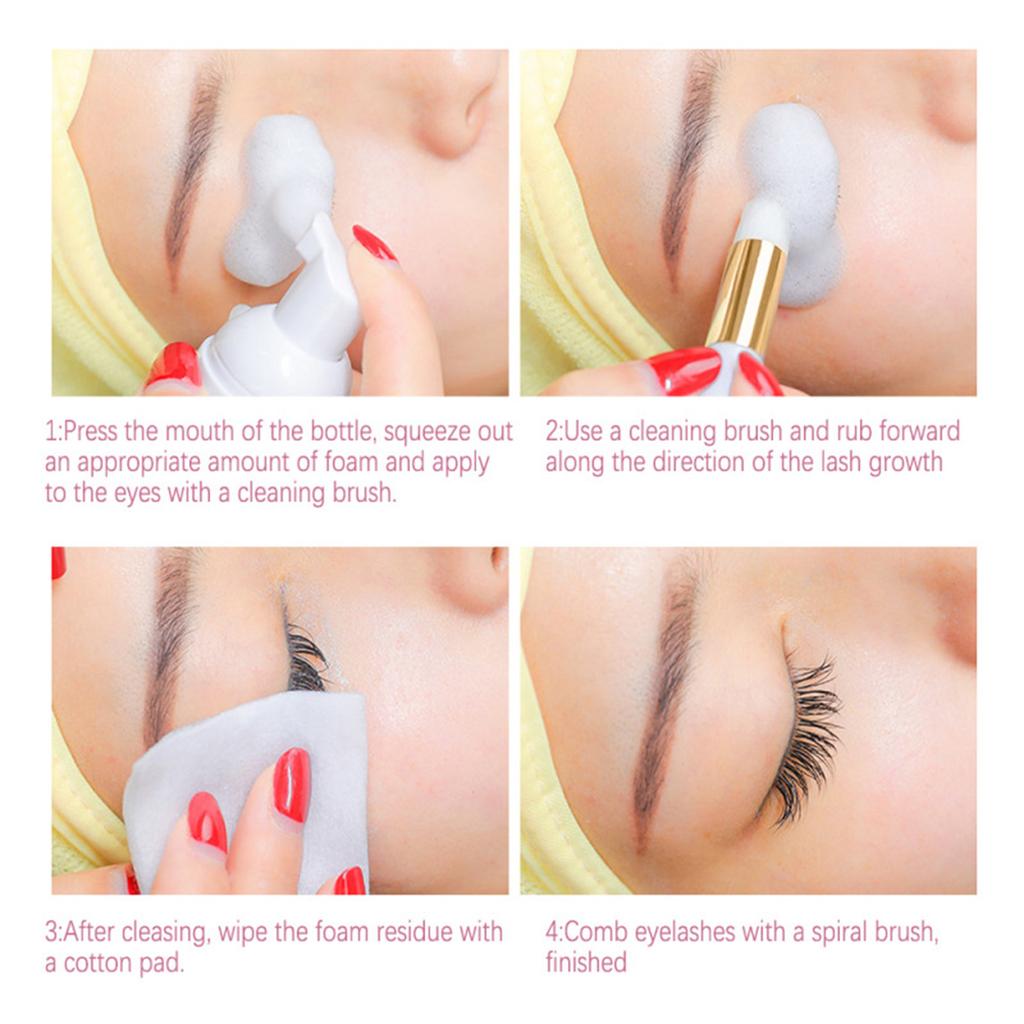 1:Press the mouth of the bottle, squeeze out an appropriate amount of foam and apply to the eyes with a cleaning brush.

2:Use a cleaning brush and rub forward along the direction of the lash growth

3:After cleasing, wipe the foam residue with a cotton pad.

4:Comb eyelashes with a spiral brush, finished