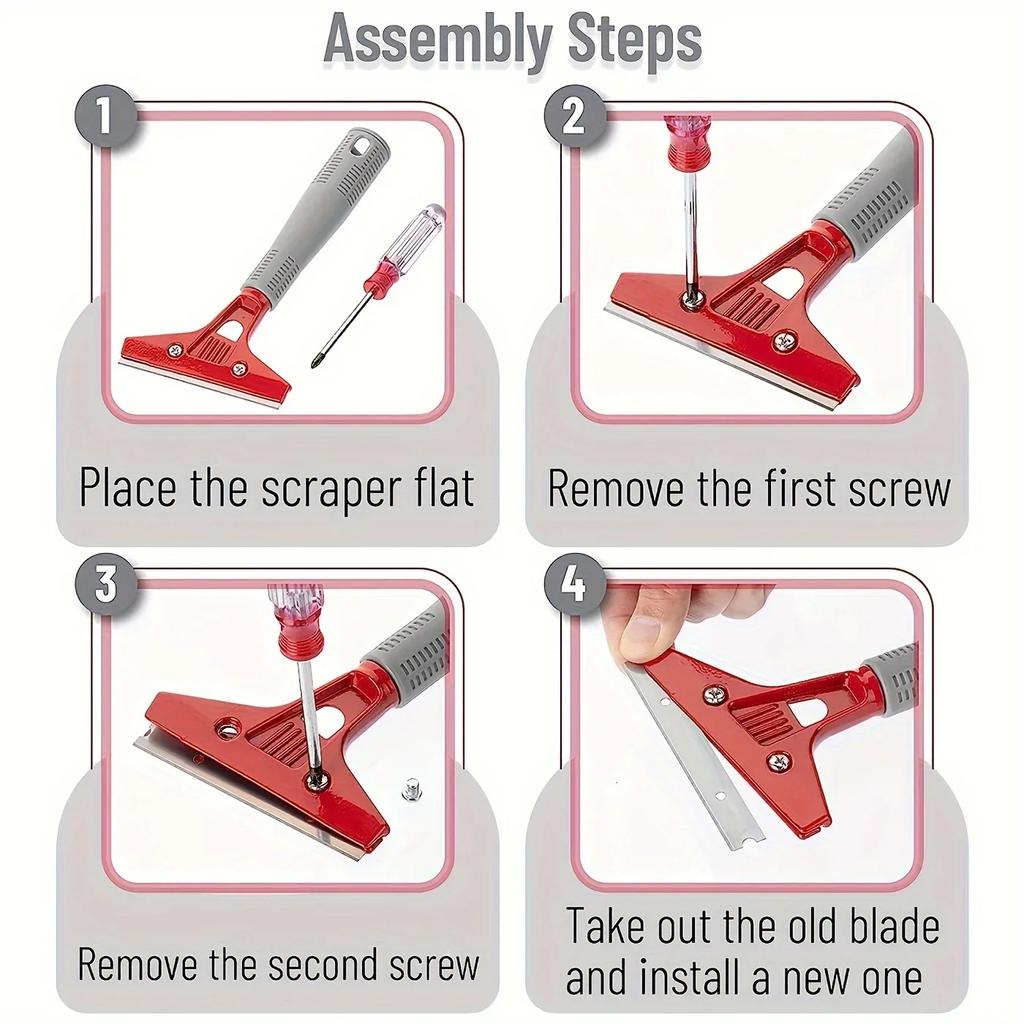 Assembly Steps

1

Place the scraper flat

2

Remove the first screw

3

Remove the second screw

4

Take out the old blade and install a new one