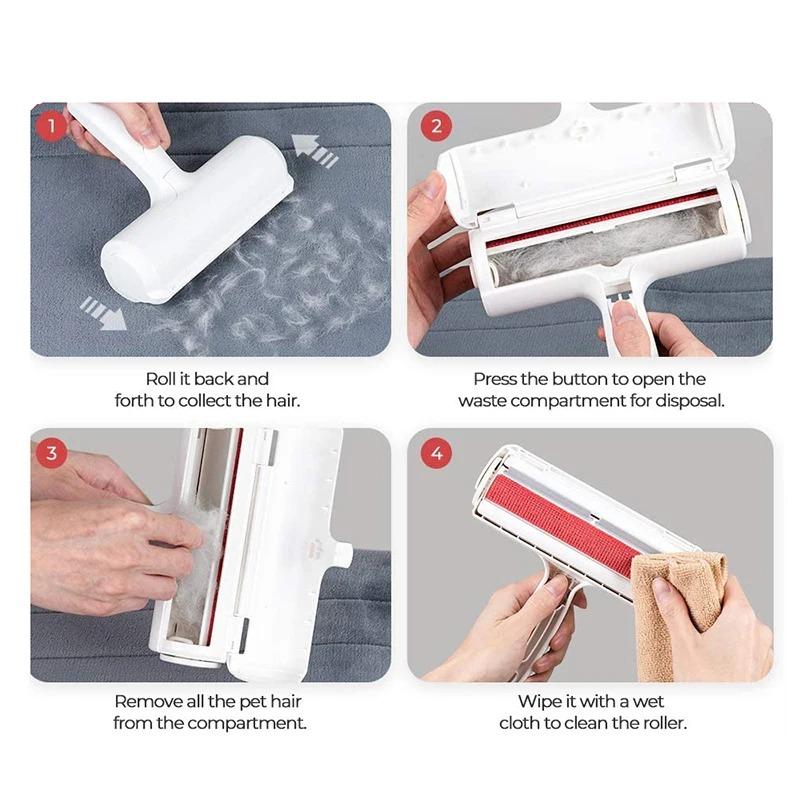 1

Roll it back and forth to collect the hair.

2

Press the button to open the waste compartment for disposal.

3

Remove all the pet hair from the compartment.

4

Wipe it with a wet cloth to clean the roller.