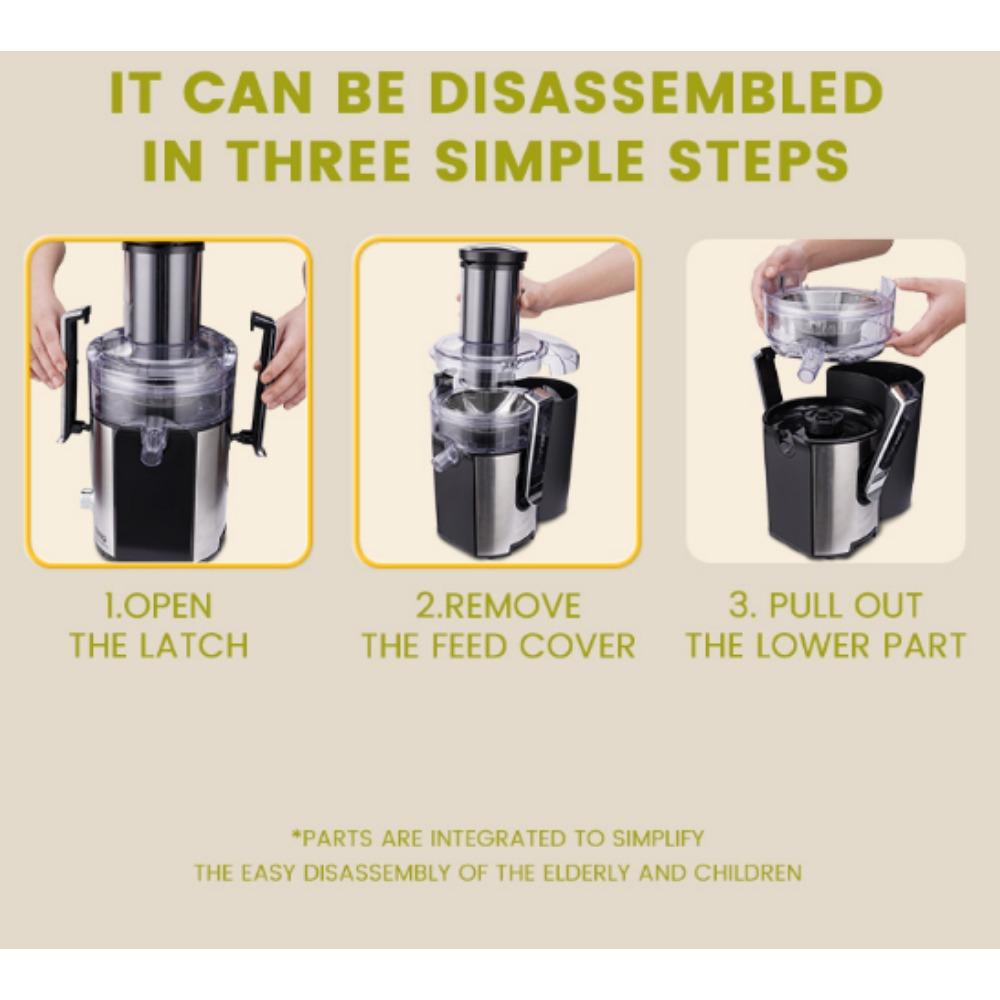 IT CAN BE DISASSEMBLED IN THREE SIMPLE STEPS

1.OPEN THE LATCH

2.REMOVE THE FEED COVER

3. PULL OUT THE LOWER PART

*PARTS ARE INTEGRATED TO SIMPLIFY THE EASY DISASSEMBLY OF THE ELDERLY AND CHILDREN