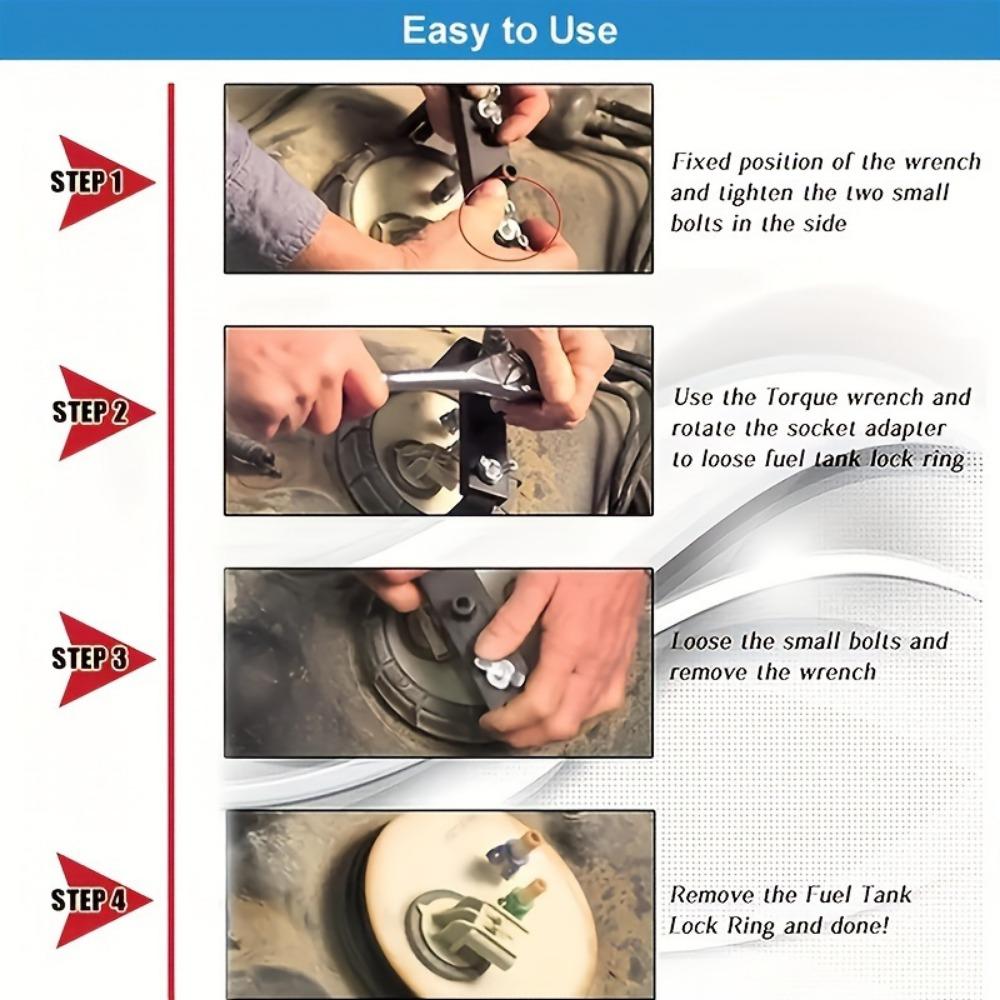 Easy to Use

STEP 1

Fixed position of the wrench and tighten the two small bolts in the side

STEP 2

Use the Torque wrench and rotate the socket adapter to loose fuel tank lock ring

STEP 3

Loose the small bolts and remove the wrench

STEP 4

Remove the Fuel Tank Lock Ring and done!