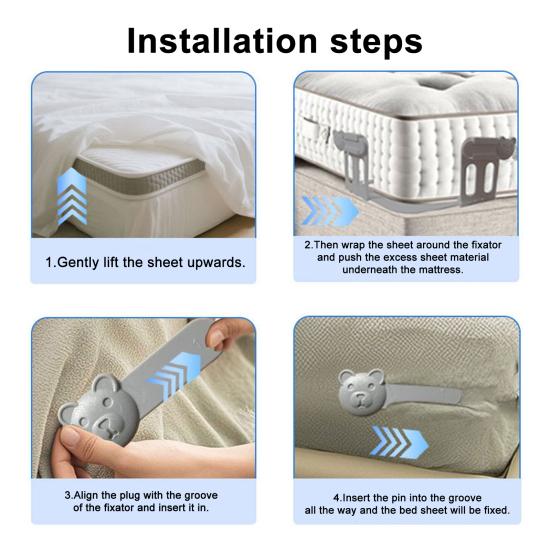 Installation steps

1.Gently lift the sheet upwards.

2.Then wrap the sheet around the fixator and push the excess sheet material underneath the mattress.

3.Align the plug with the groove of the fixator and insert it in.

4.Insert the pin into the groove all the way and the bed sheet will be fixed.