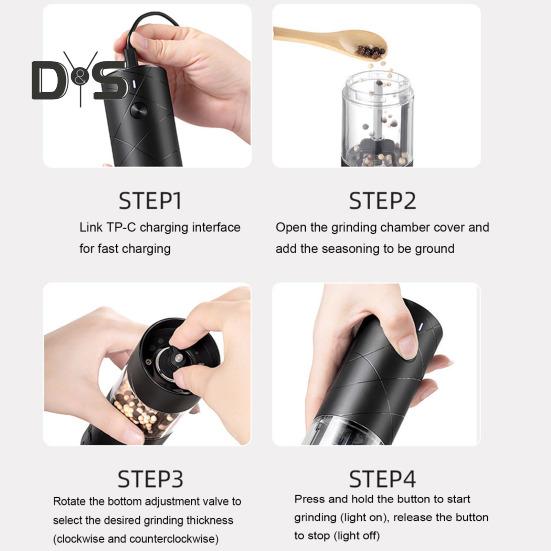 D&S

STEP1
Link TP-C charging interface for fast charging

STEP2
Open the grinding chamber cover and add the seasoning to be ground

STEP3
Rotate the bottom adjustment valve to select the desired grinding thickness (clockwise and counterclockwise)

STEP4
Press and hold the button to start grinding (light on), release the button to stop (light off)