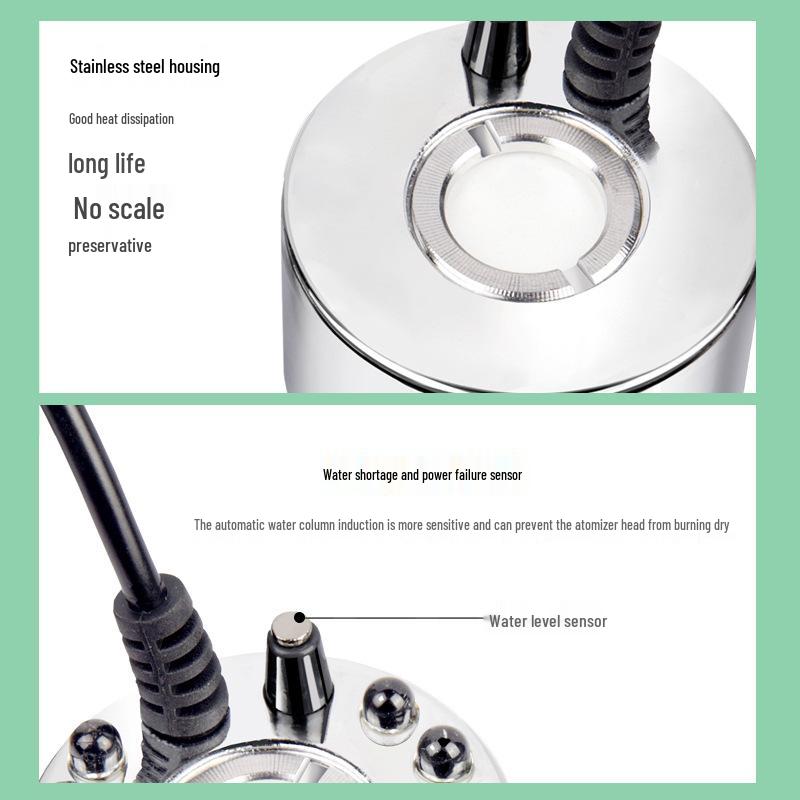 Stainless steel housing

Good heat dissipation

long life

No scale

preservative

Water shortage and power failure sensor

The automatic water column induction is more sensitive and can prevent the atomizer head from burning dry

Water level sensor