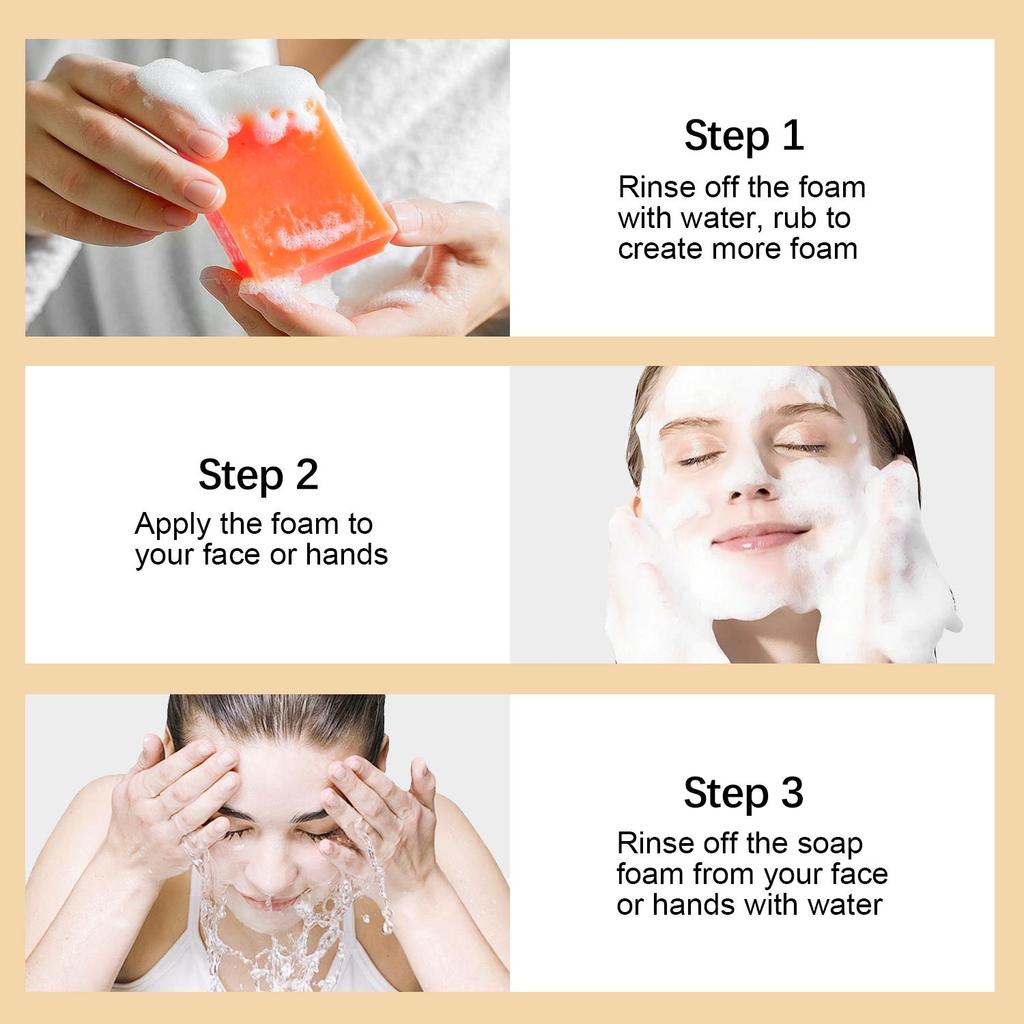 Step 1
Rinse off the foam with water, rub to create more foam

Step 2
Apply the foam to your face or hands

Step 3
Rinse off the soap foam from your face or hands with water