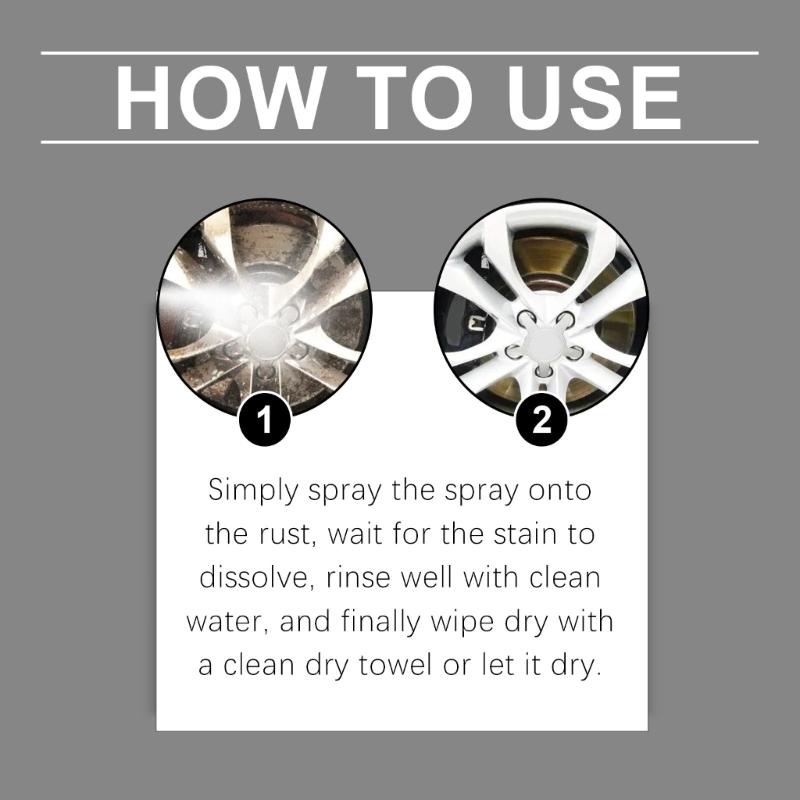 HOW TO USE

1

2

Simply spray the spray onto the rust, wait for the stain to dissolve, rinse well with clean water, and finally wipe dry with a clean dry towel or let it dry.