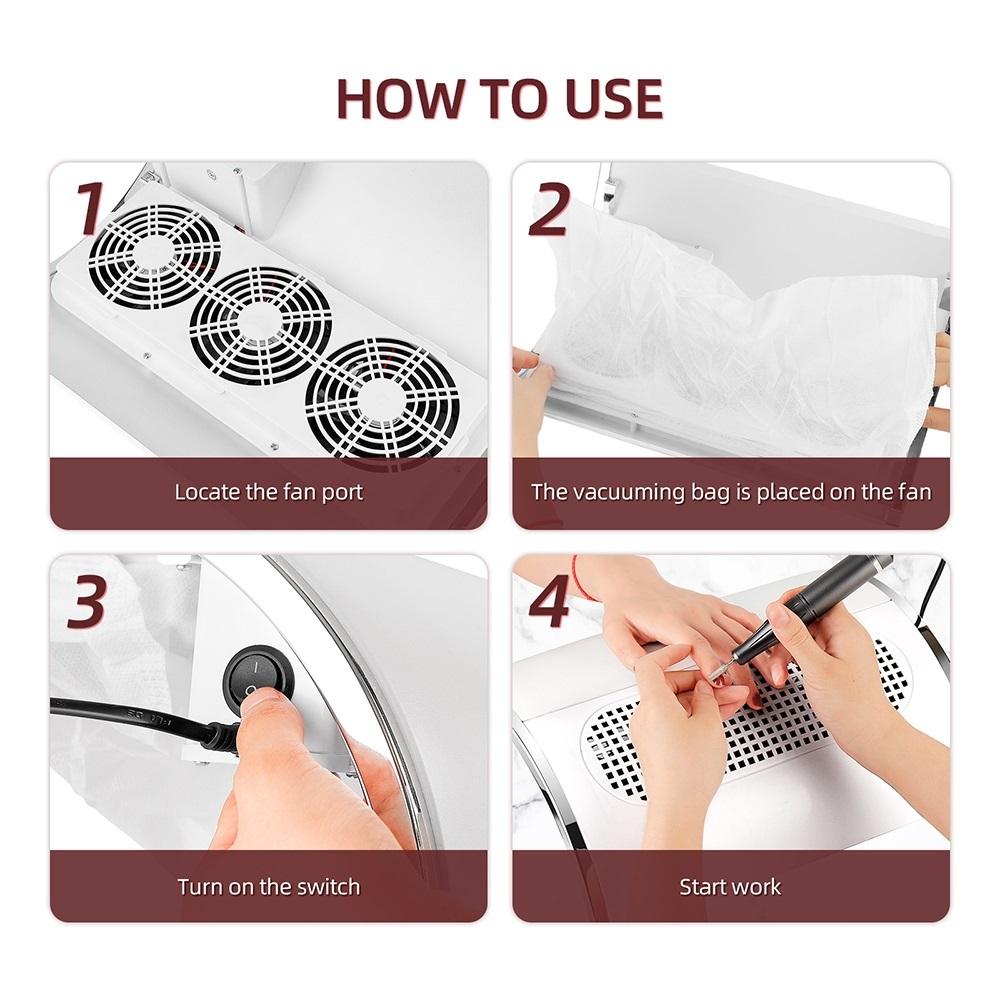 HOW TO USE

1

Locate the fan port

2

The vacuuming bag is placed on the fan

3

Turn on the switch

4

Start work