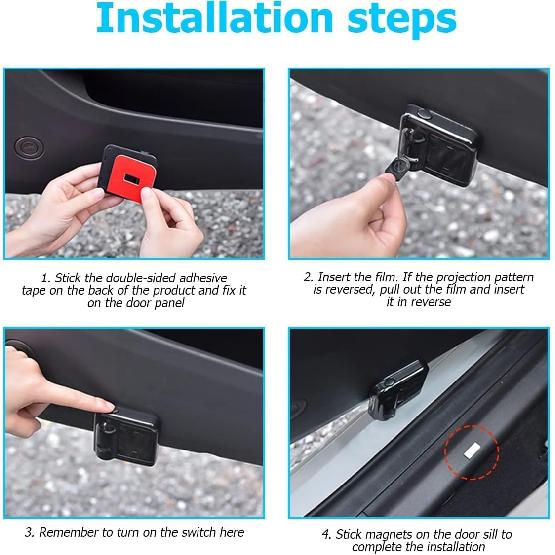 Installation steps

1. Stick the double-sided adhesive tape on the back of the product and fix it on the door panel

2. Insert the film. If the projection pattern is reversed, pull out the film and insert it in reverse

3. Remember to turn on the switch here

4. Stick magnets on the door sill to complete the installation