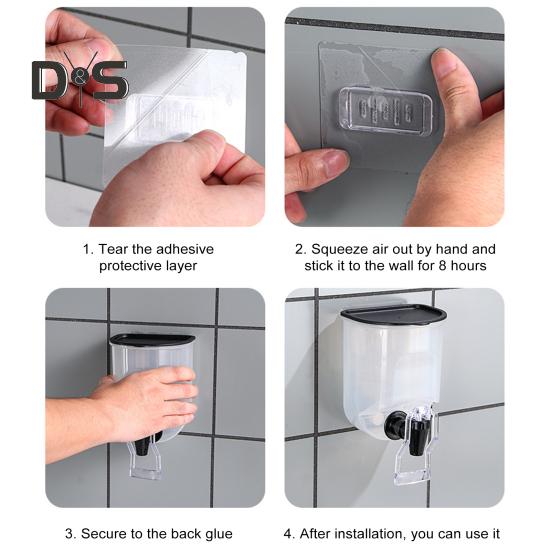 D&S

1. Tear the adhesive protective layer

2. Squeeze air out by hand and stick it to the wall for 8 hours

3. Secure to the back glue

4. After installation, you can use it