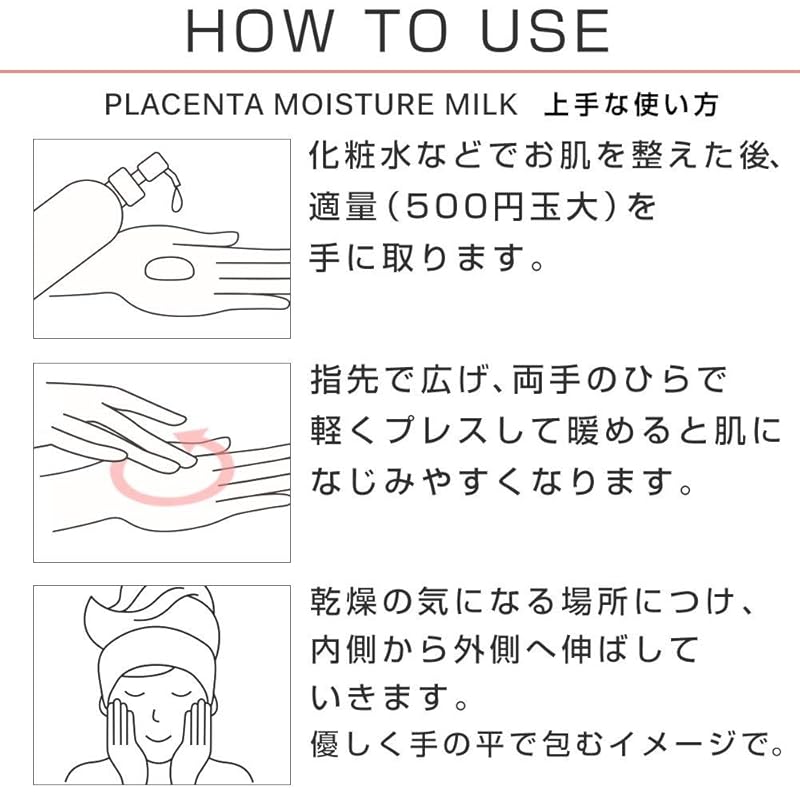 HOW TO USE

PLACENTA MOISTURE MILK 上手な使い方

化粧水などでお肌を整えた後、適量（500円玉大）を手に取ります。

指先で広げ、両手のひらで軽くプレスして暖めると肌になじみやすくなります。

乾燥の気になる場所につけ、内側から外側へ伸ばしていきます。
優しく手の平で包むイメージで。