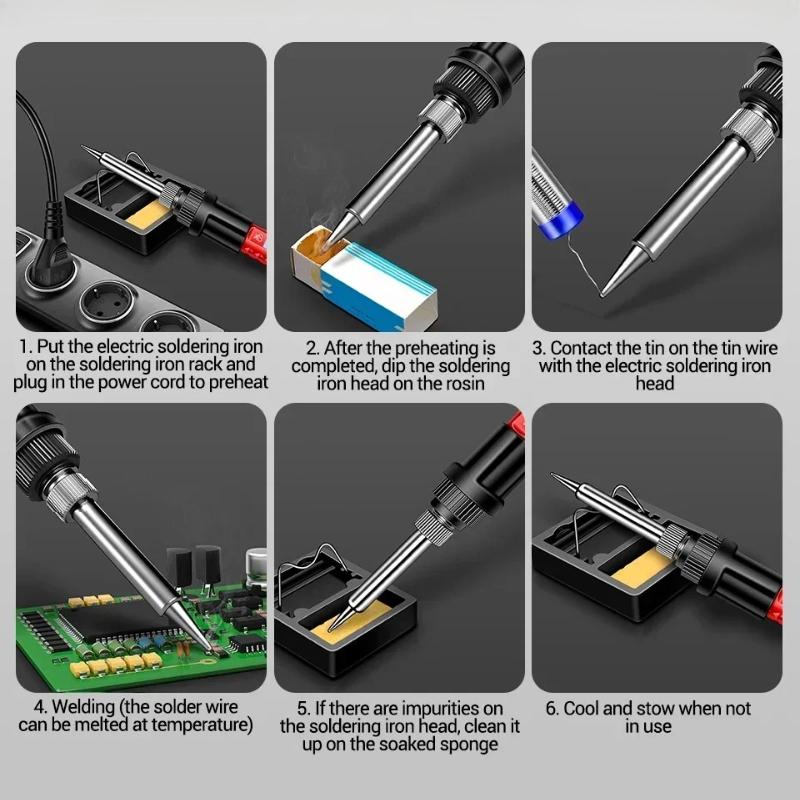 1. Put the electric soldering iron on the soldering iron rack and plug in the power cord to preheat

2. After the preheating is completed, dip the soldering iron head on the rosin

3. Contact the tin on the tin wire with the electric soldering iron head

4. Welding (the solder wire can be melted at temperature)

5. If there are impurities on the soldering iron head, clean it up on the soaked sponge

6. Cool and stow when not in use