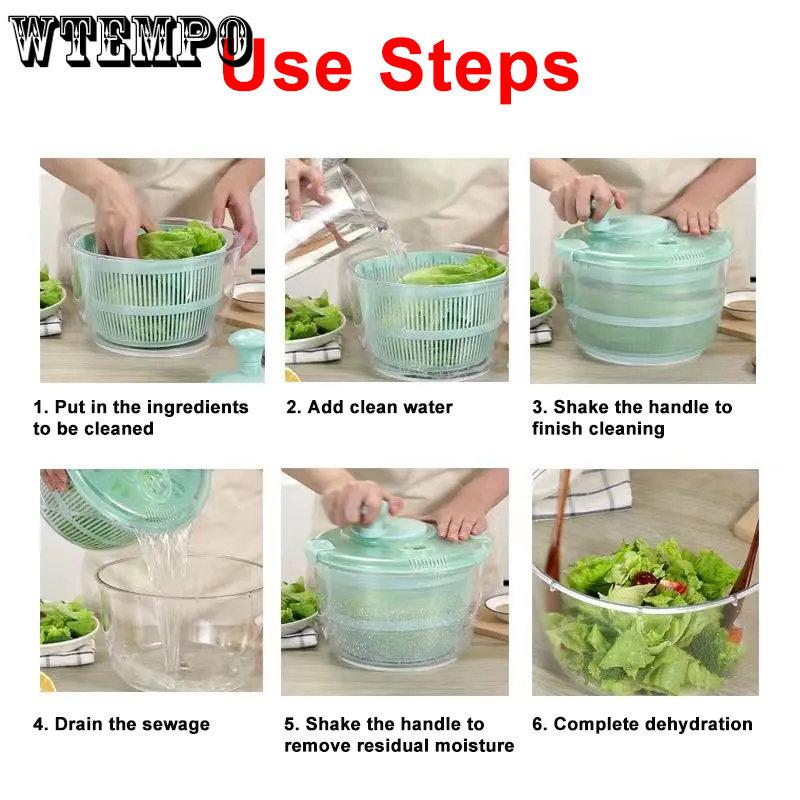 WTEMPO

Use Steps

1. Put in the ingredients to be cleaned

2. Add clean water

3. Shake the handle to finish cleaning

4. Drain the sewage

5. Shake the handle to remove residual moisture

6. Complete dehydration