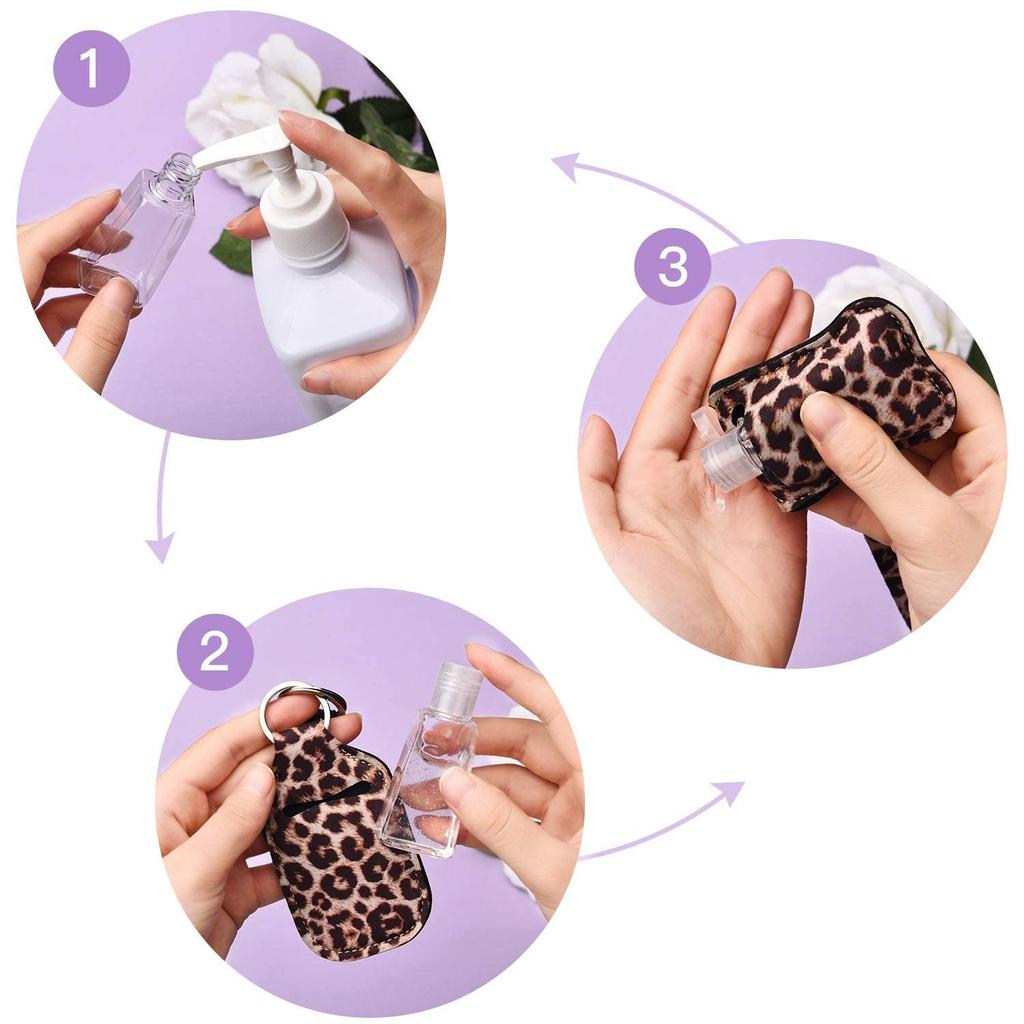 1

3

2