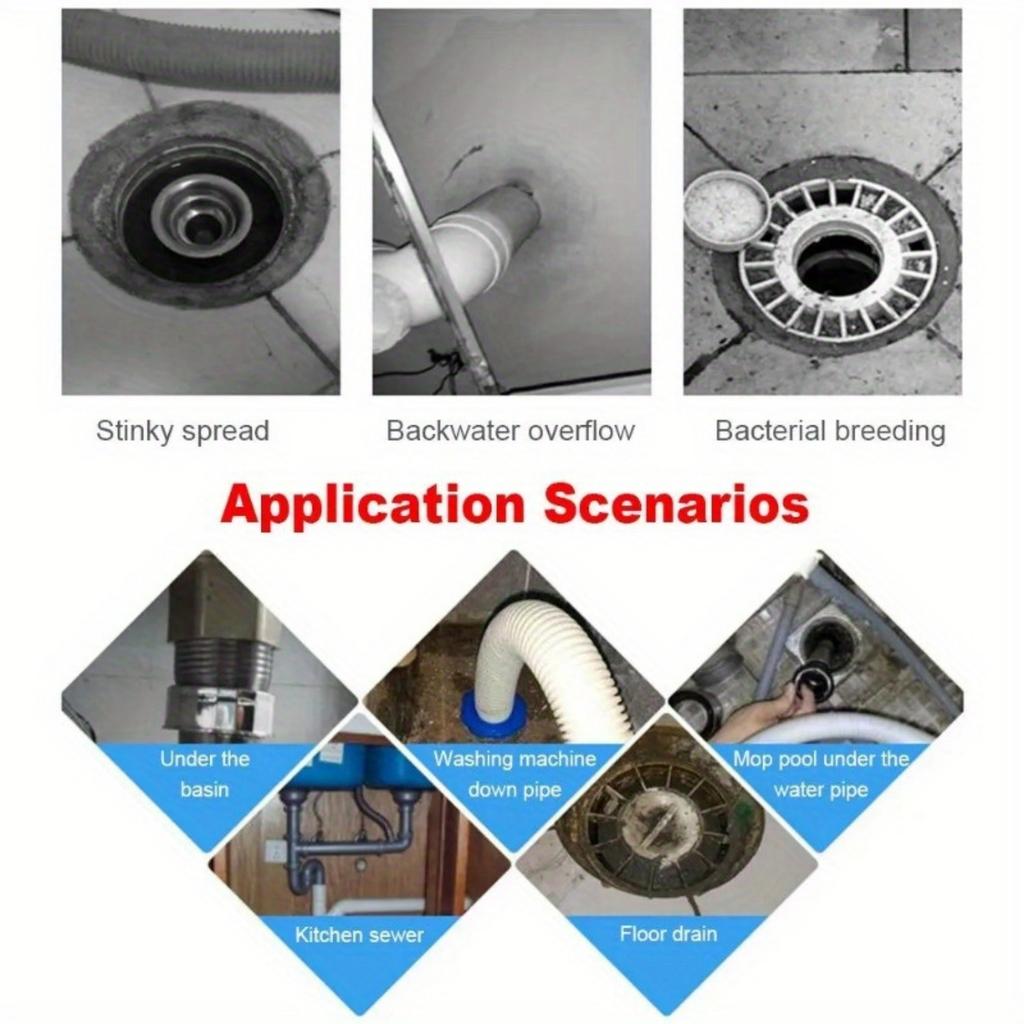 Stinky spread

Backwater overflow

Bacterial breeding

Application Scenarios

Under the basin

Washing machine down pipe

Mop pool under the water pipe

Kitchen sewer

Floor drain