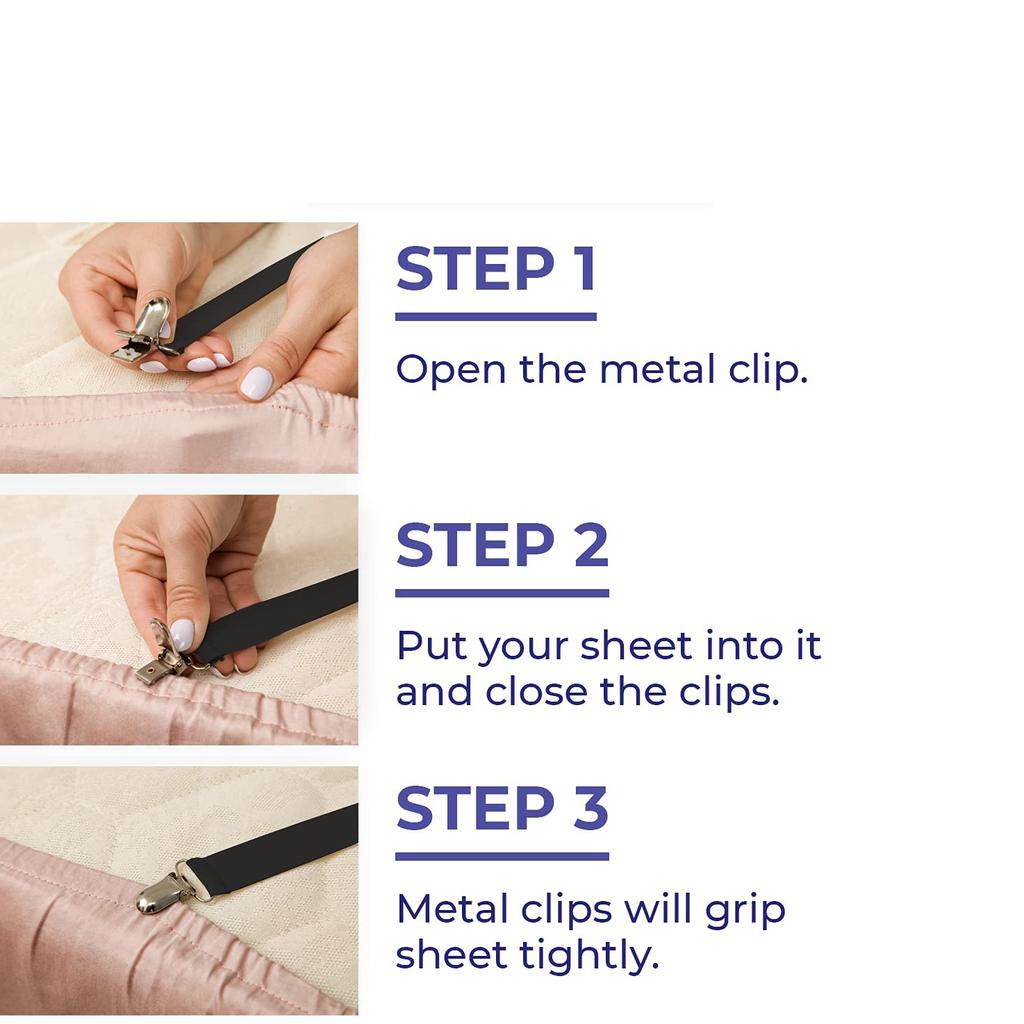 STEP 1

Open the metal clip.

STEP 2

Put your sheet into it and close the clips.

STEP 3

Metal clips will grip sheet tightly.