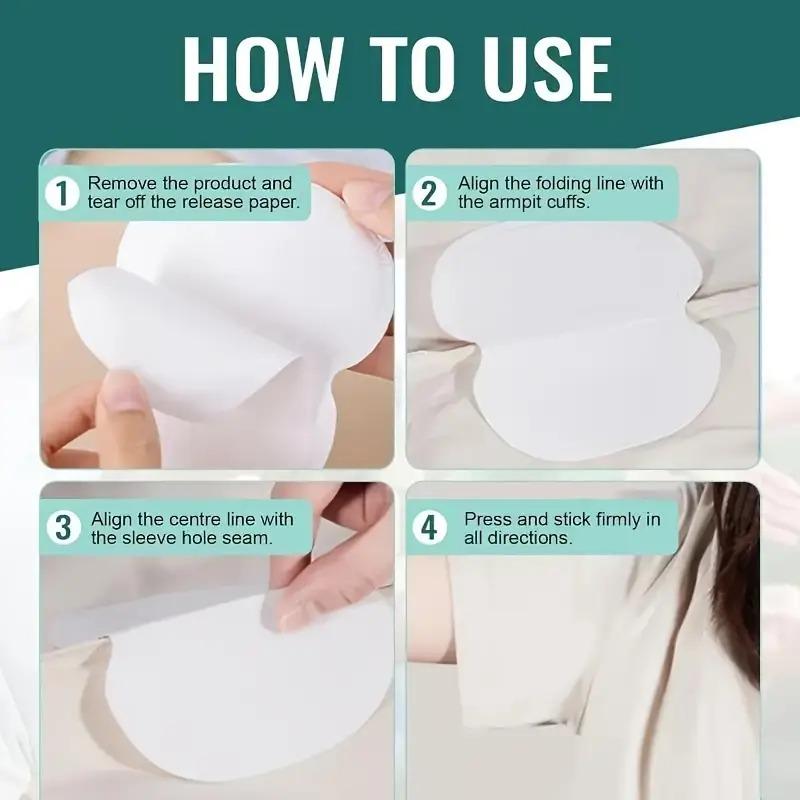 HOW TO USE

1 Remove the product and tear off the release paper.

2 Align the folding line with the armpit cuffs.

3 Align the centre line with the sleeve hole seam.

4 Press and stick firmly in all directions.