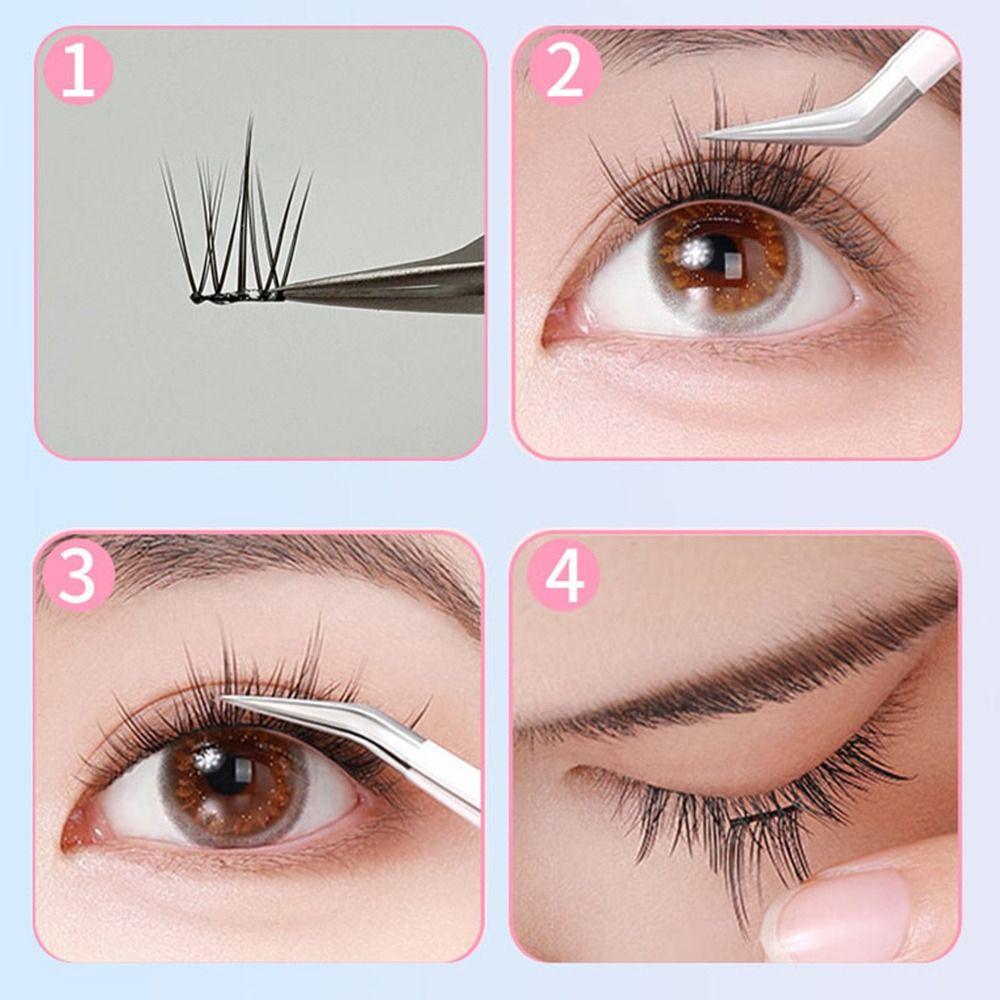 1

2

3

4