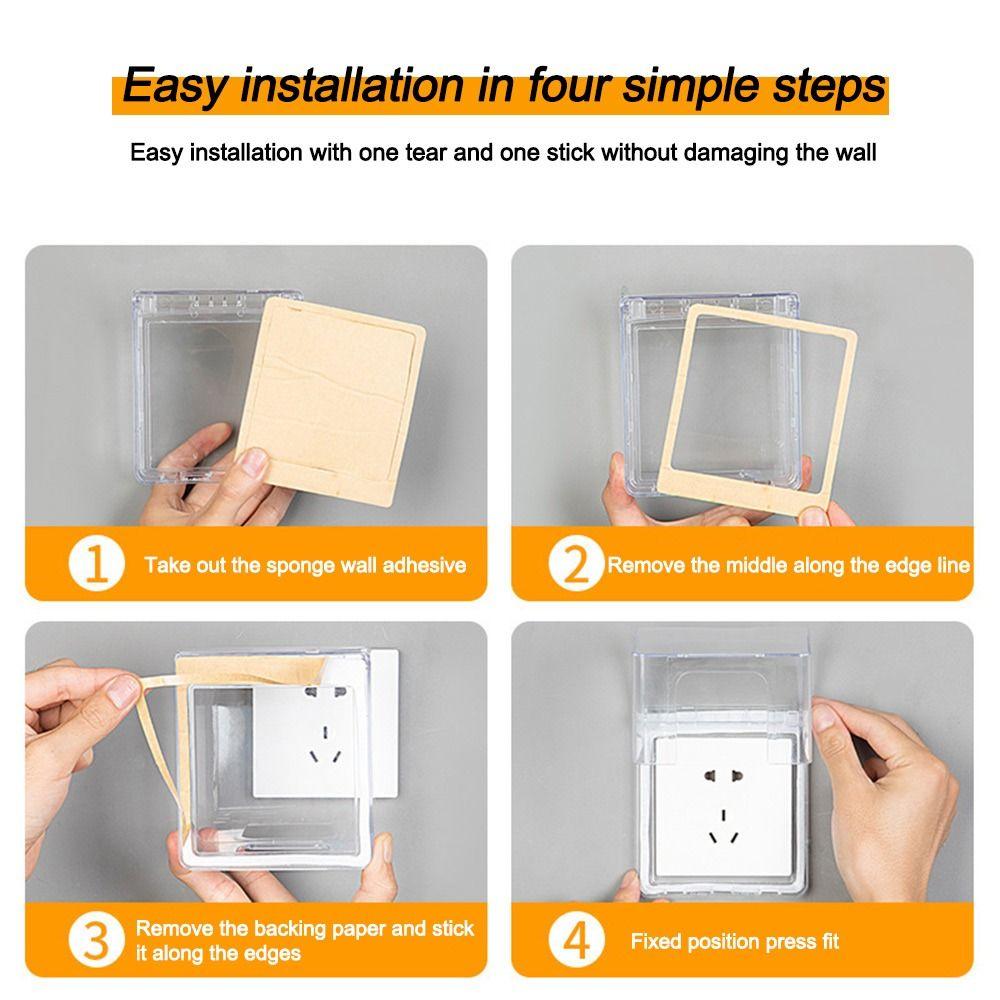 Easy installation in four simple steps

Easy installation with one tear and one stick without damaging the wall

1 Take out the sponge wall adhesive

2 Remove the middle along the edge line

3 Remove the backing paper and stick it along the edges

4 Fixed position press fit