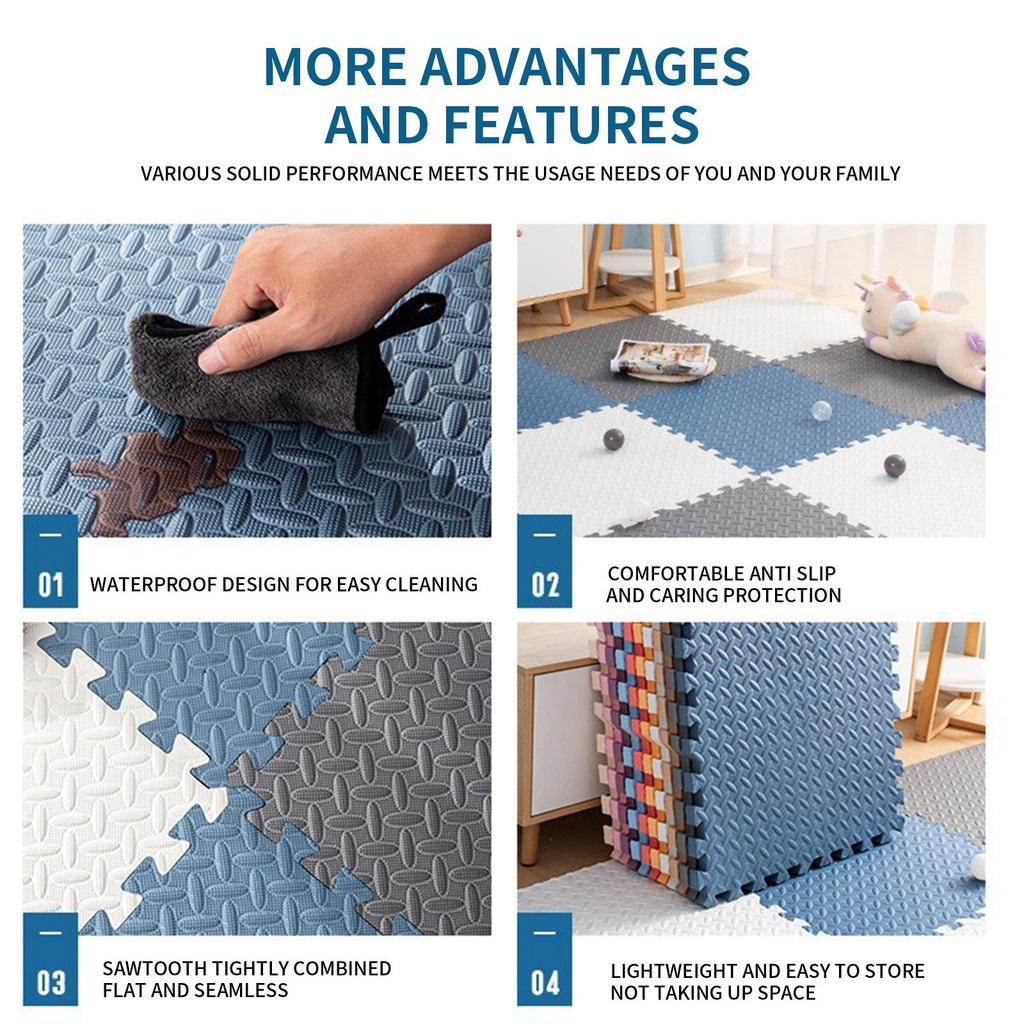 MORE ADVANTAGES AND FEATURES

VARIOUS SOLID PERFORMANCE MEETS THE USAGE NEEDS OF YOU AND YOUR FAMILY

01 WATERPROOF DESIGN FOR EASY CLEANING

02 COMFORTABLE ANTI SLIP AND CARING PROTECTION

03 SAWTOOTH TIGHTLY COMBINED FLAT AND SEAMLESS

04 LIGHTWEIGHT AND EASY TO STORE NOT TAKING UP SPACE