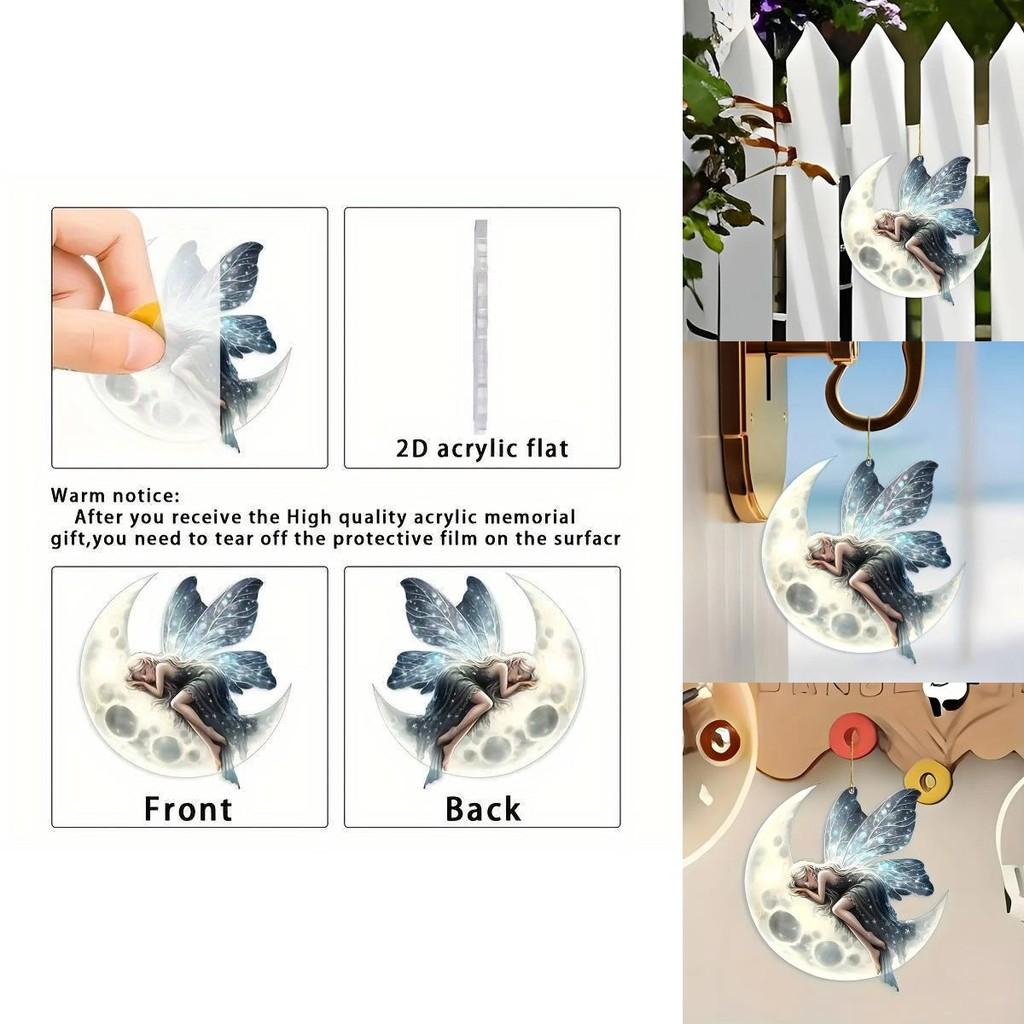 2D acrylic flat

Warm notice:
After you receive the High quality acrylic memorial gift,you need to tear off the protective film on the surfacr

Front

Back