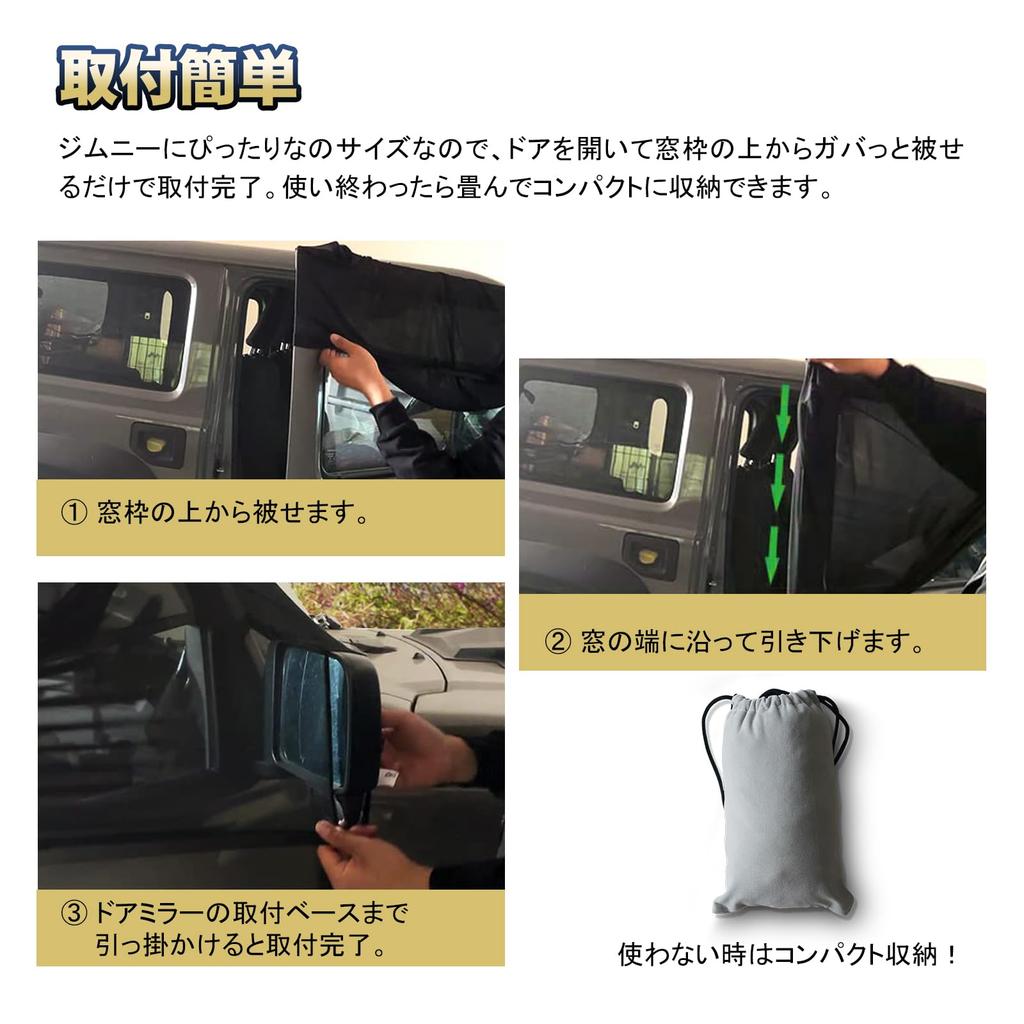 取付簡単

ジムニーにぴったりなのサイズなので、ドアを開いて窓枠の上からガバっと被せるだけで取付完了。使い終わったら畳んでコンパクトに収納できます。

① 窓枠の上から被せます。

② 窓の端に沿って引き下げます。

③ ドアミラーの取付ベースまで引っ掛かけると取付完了。

使わない時はコンパクト収納！