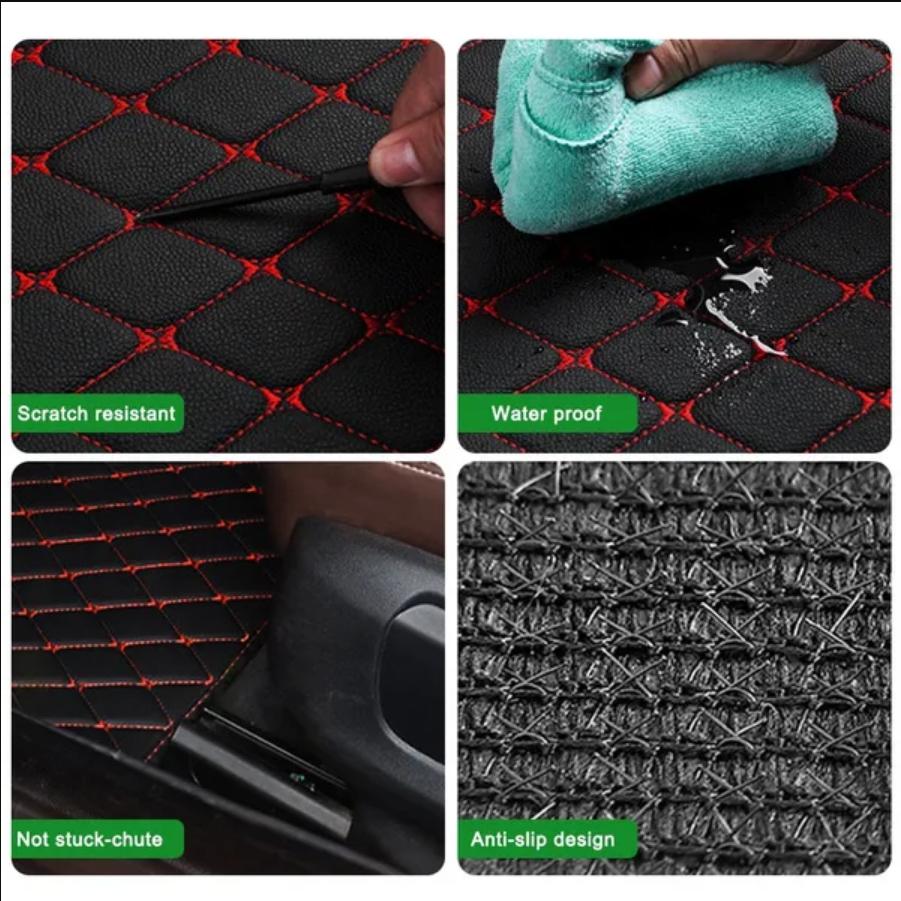 Scratch resistant

Water proof

Not stuck-chute

Anti-slip design