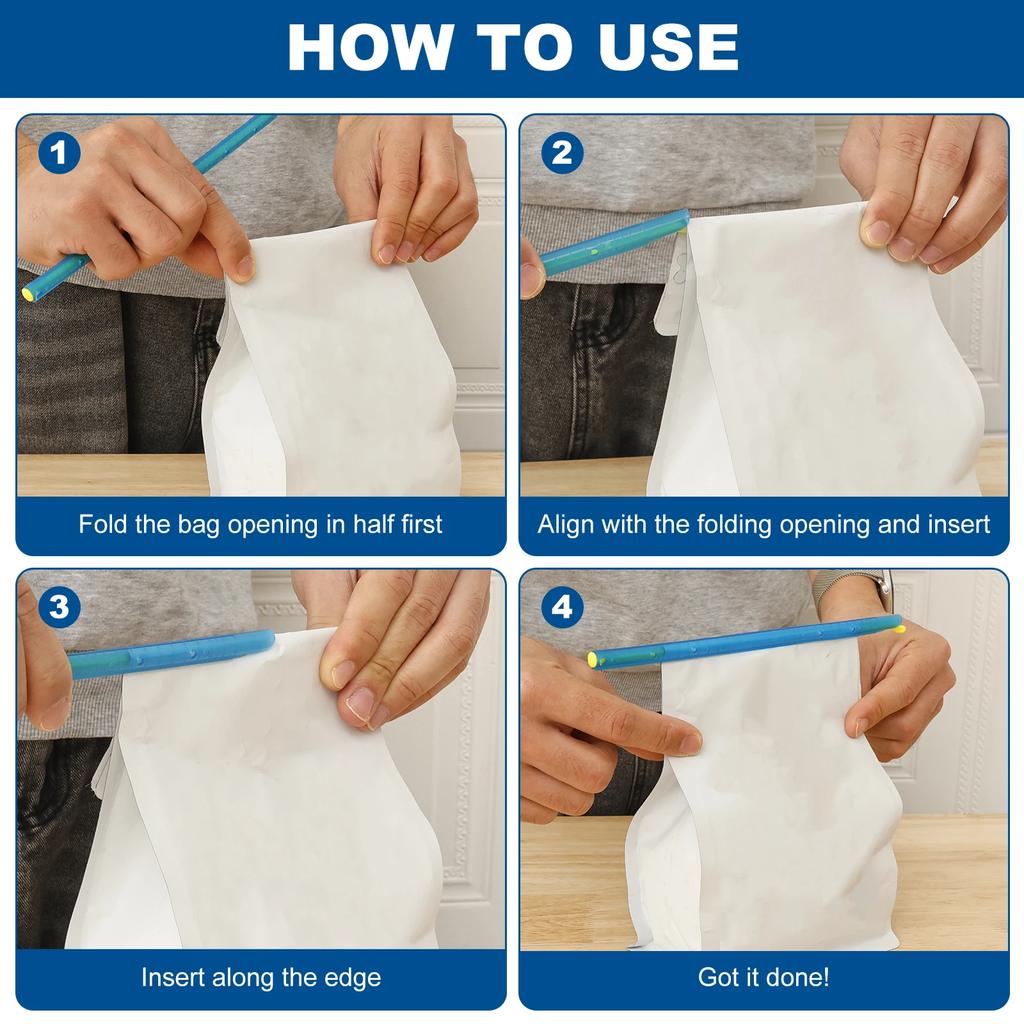 HOW TO USE

1

Fold the bag opening in half first

2

Align with the folding opening and insert

3

Insert along the edge

4

Got it done!