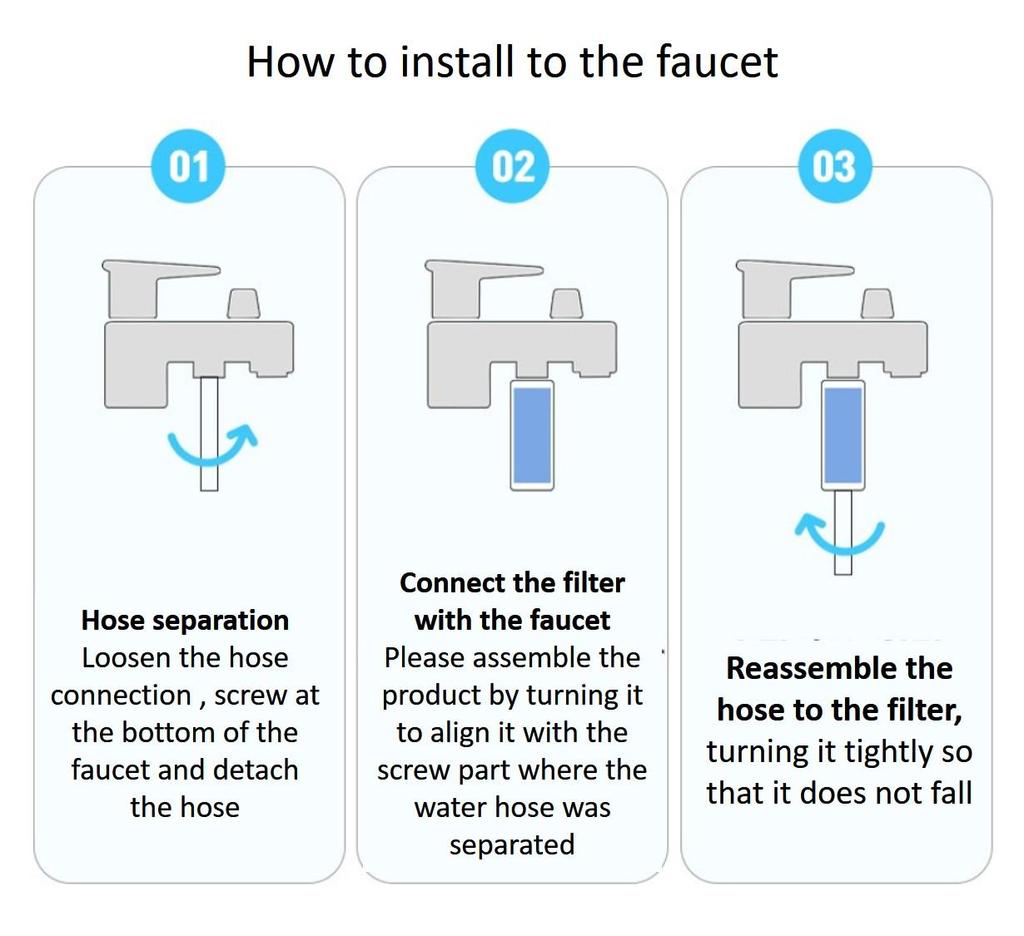 How to install to the faucet

01

Hose separation
Loosen the hose connection , screw at the bottom of the faucet and detach the hose

02

Connect the filter with the faucet
Please assemble the product by turning it to align it with the screw part where the water hose was separated

03

Reassemble the hose to the filter,
turning it tightly so that it does not fall