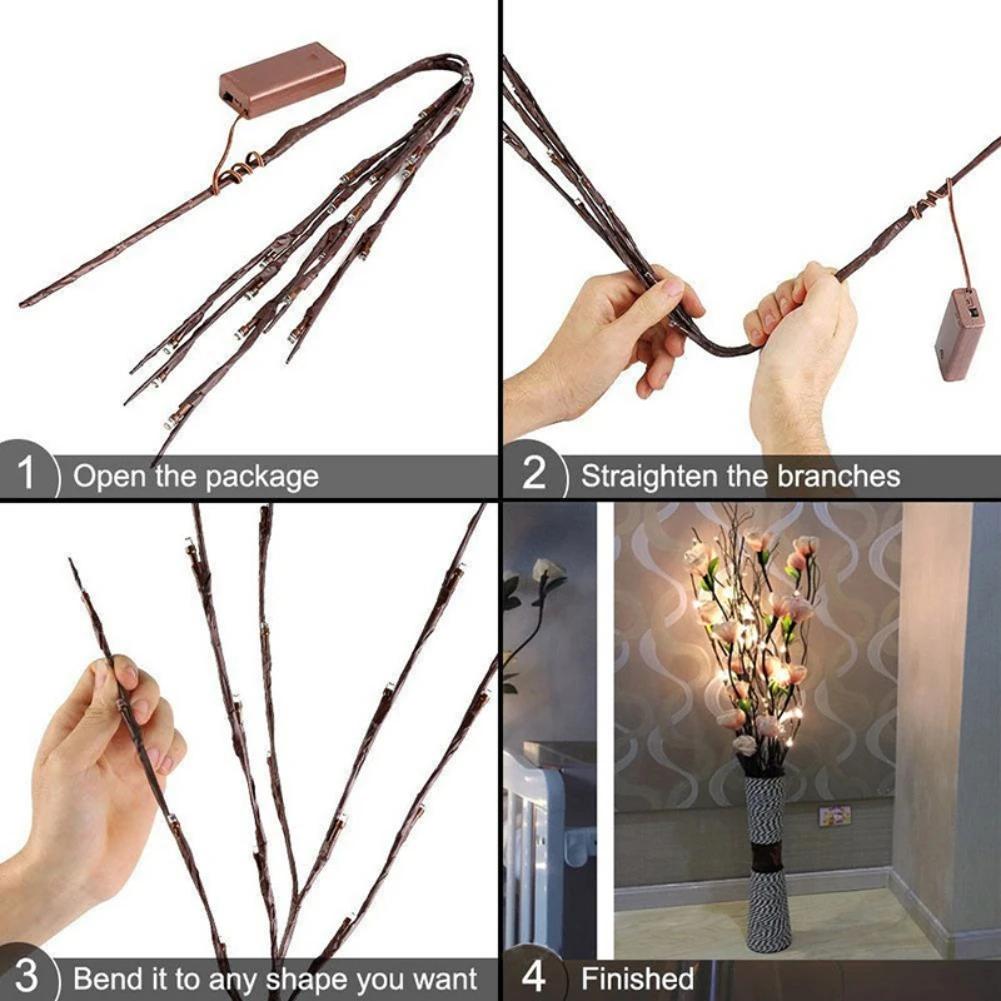 1 Open the package

2 Straighten the branches

3 Bend it to any shape you want

4 Finished