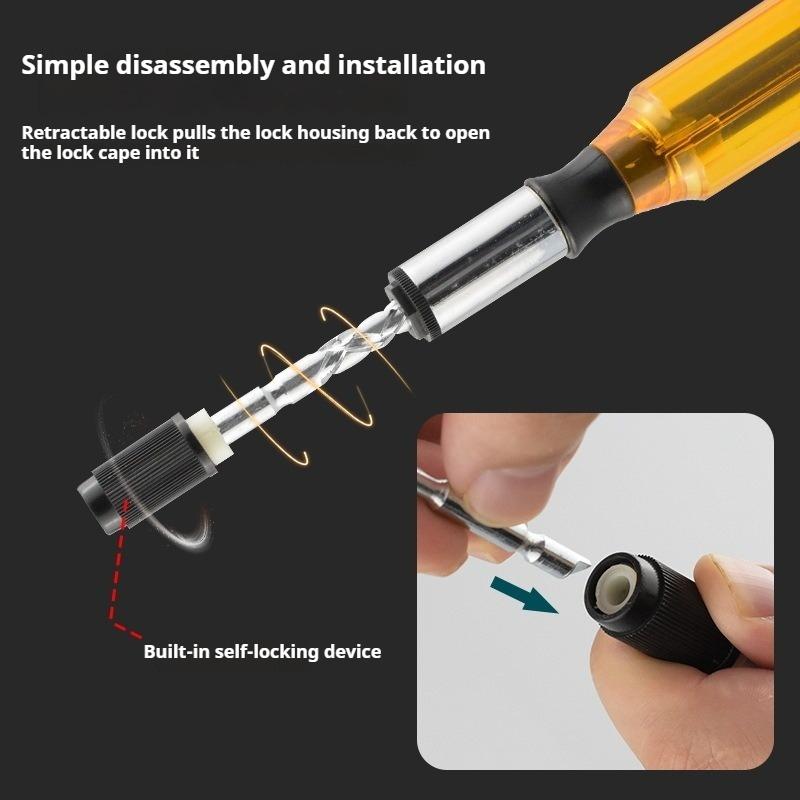 Simple disassembly and installation

Retractable lock pulls the lock housing back to open the lock cape into it

Built-in self-locking device