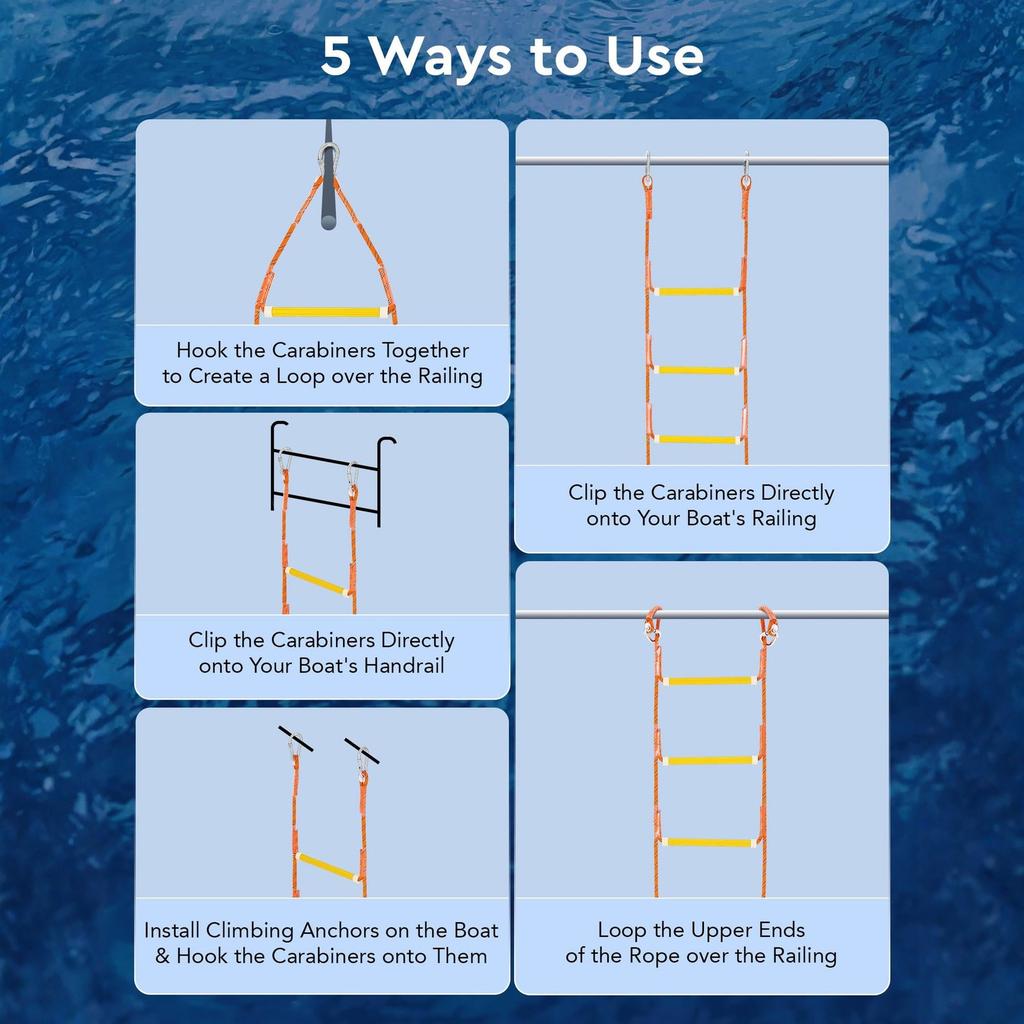 5 Ways to Use

Hook the Carabiners Together to Create a Loop over the Railing

Clip the Carabiners Directly onto Your Boat's Handrail

Install Climbing Anchors on the Boat & Hook the Carabiners onto Them

Clip the Carabiners Directly onto Your Boat's Railing

Loop the Upper Ends of the Rope over the Railing