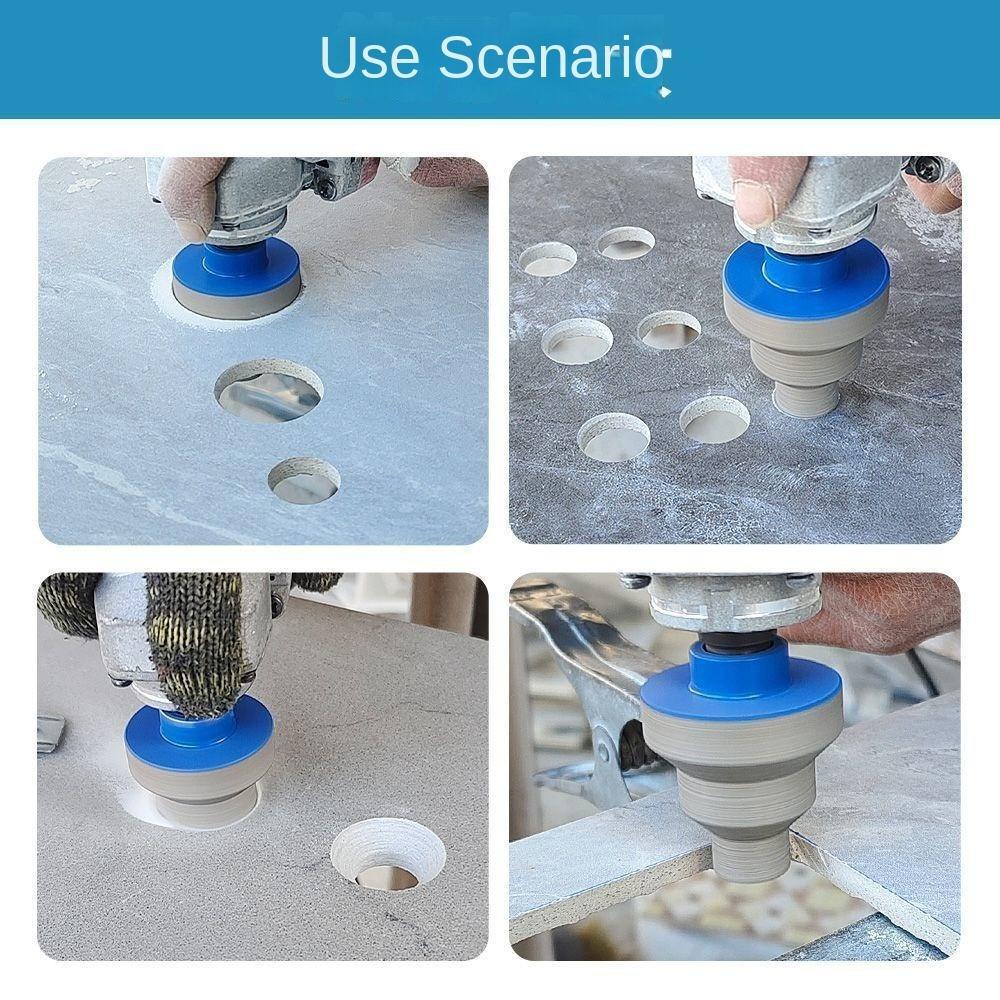 Use Scenario