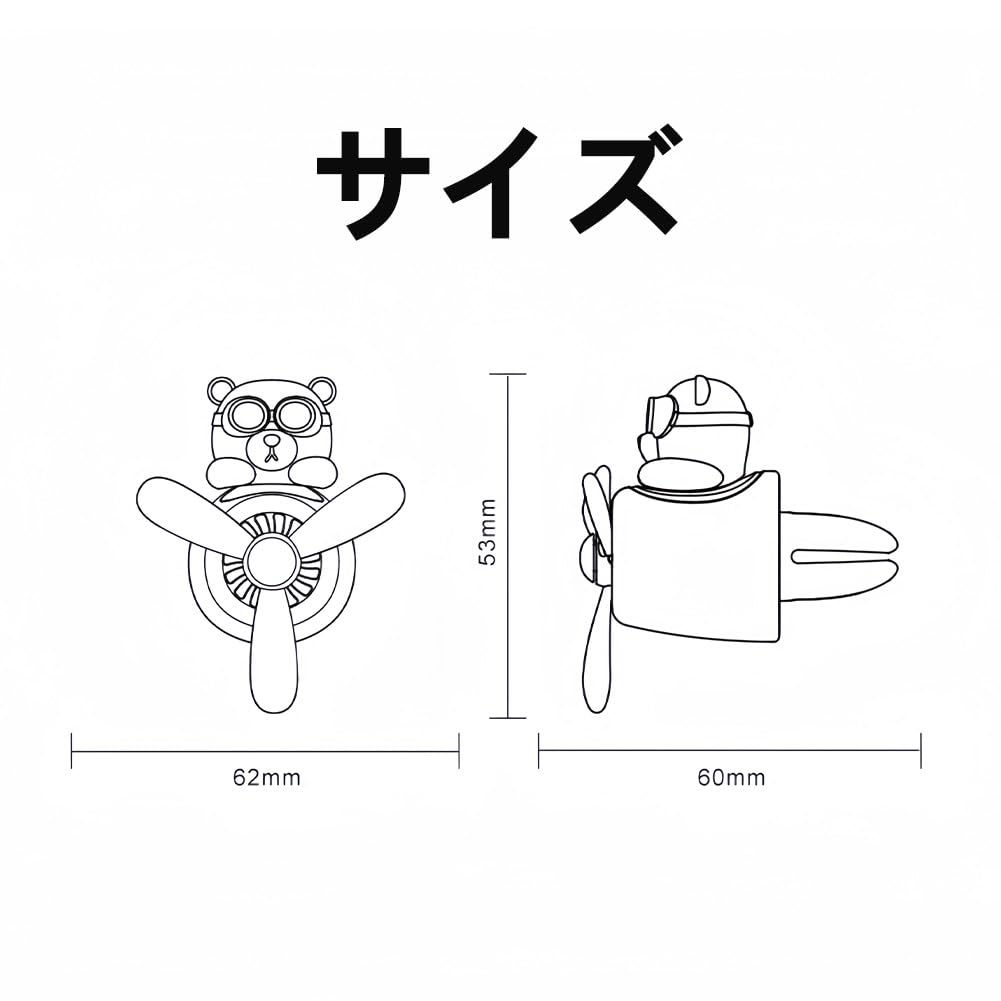 サイズ

53mm

62mm

60mm