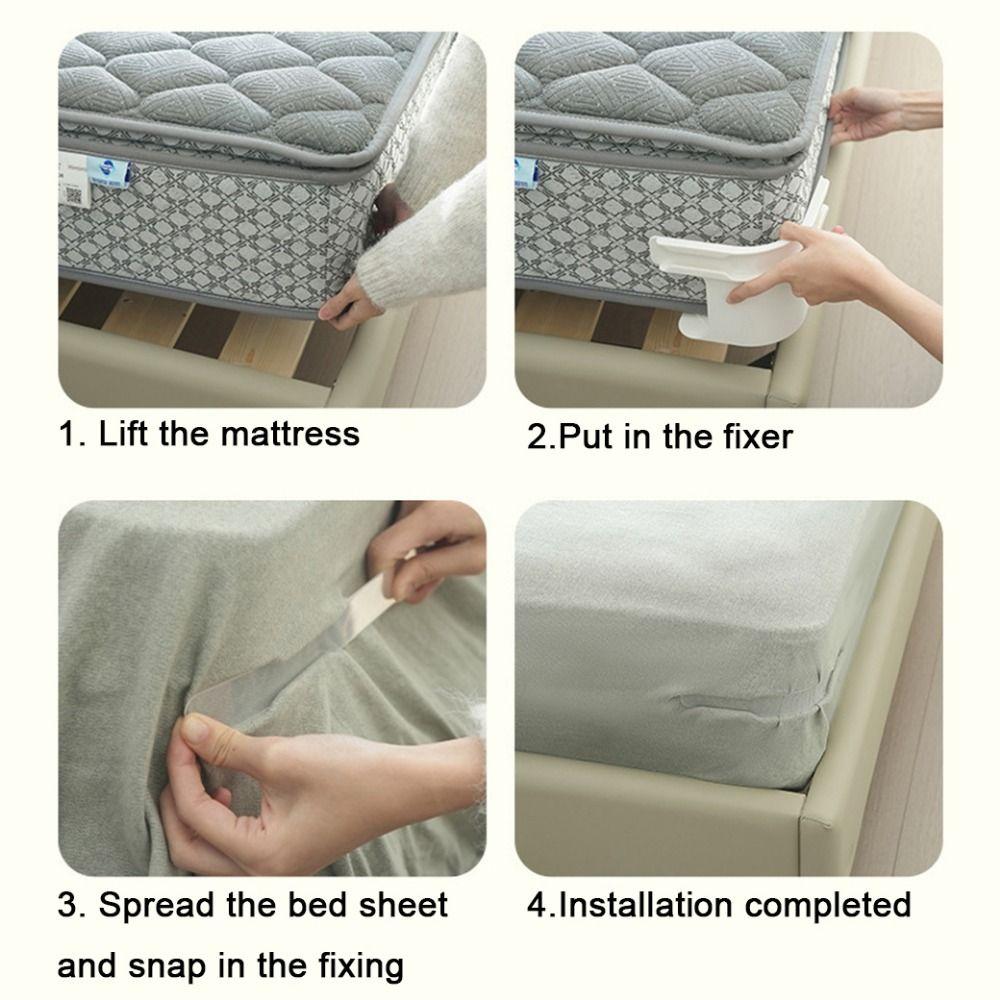 1. Lift the mattress

2.Put in the fixer

3. Spread the bed sheet and snap in the fixing

4.Installation completed