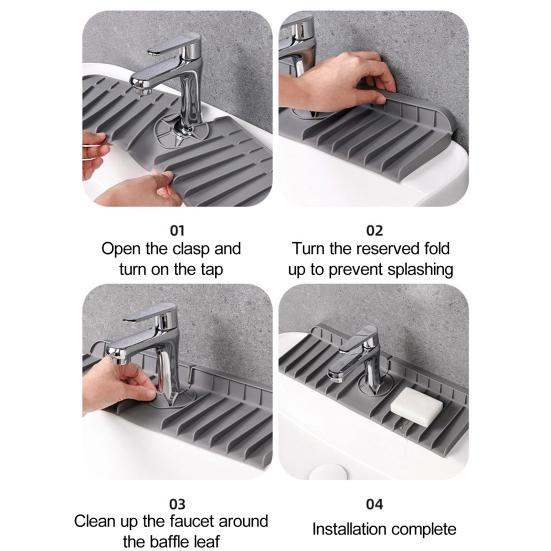 01
Open the clasp and turn on the tap

02
Turn the reserved fold up to prevent splashing

03
Clean up the faucet around the baffle leaf

04
Installation complete