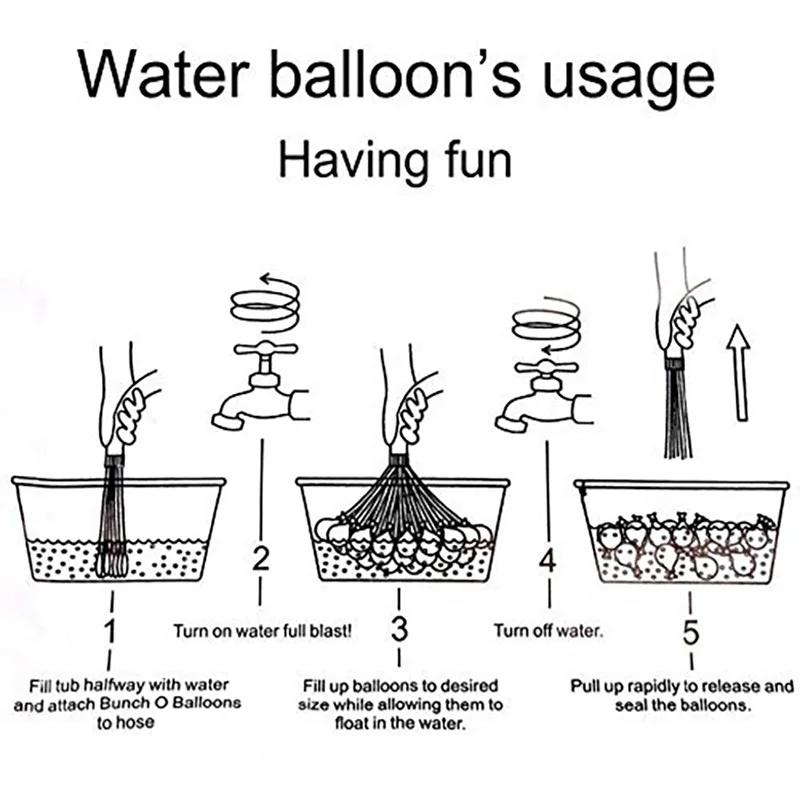 Water balloon's usage

Having fun

1

Fill tub halfway with water and attach Bunch O Balloons to hose

2

Turn on water full blast!

3

Fill up balloons to desired size while allowing them to float in the water.

4

Turn off water.

5

Pull up rapidly to release and seal the balloons.