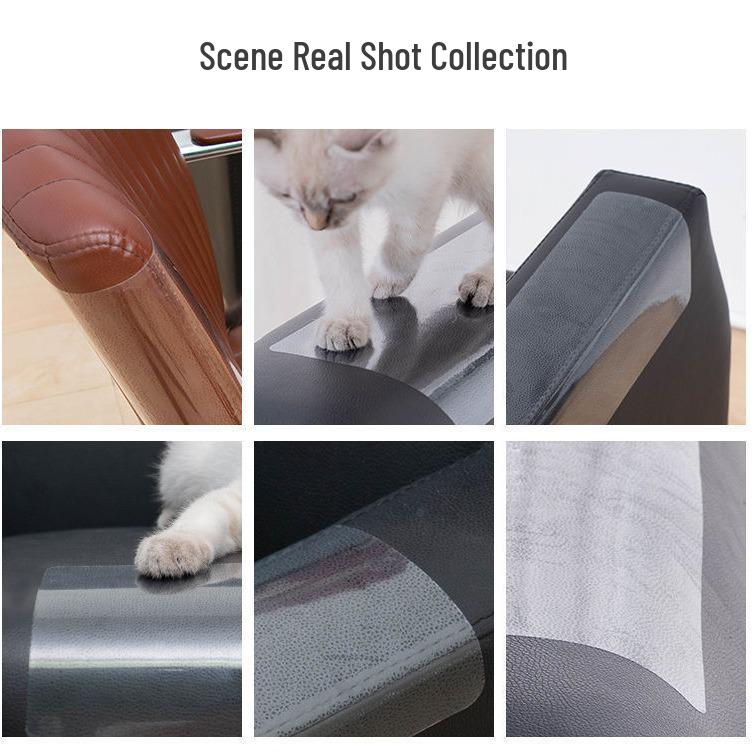 Scene Real Shot Collection