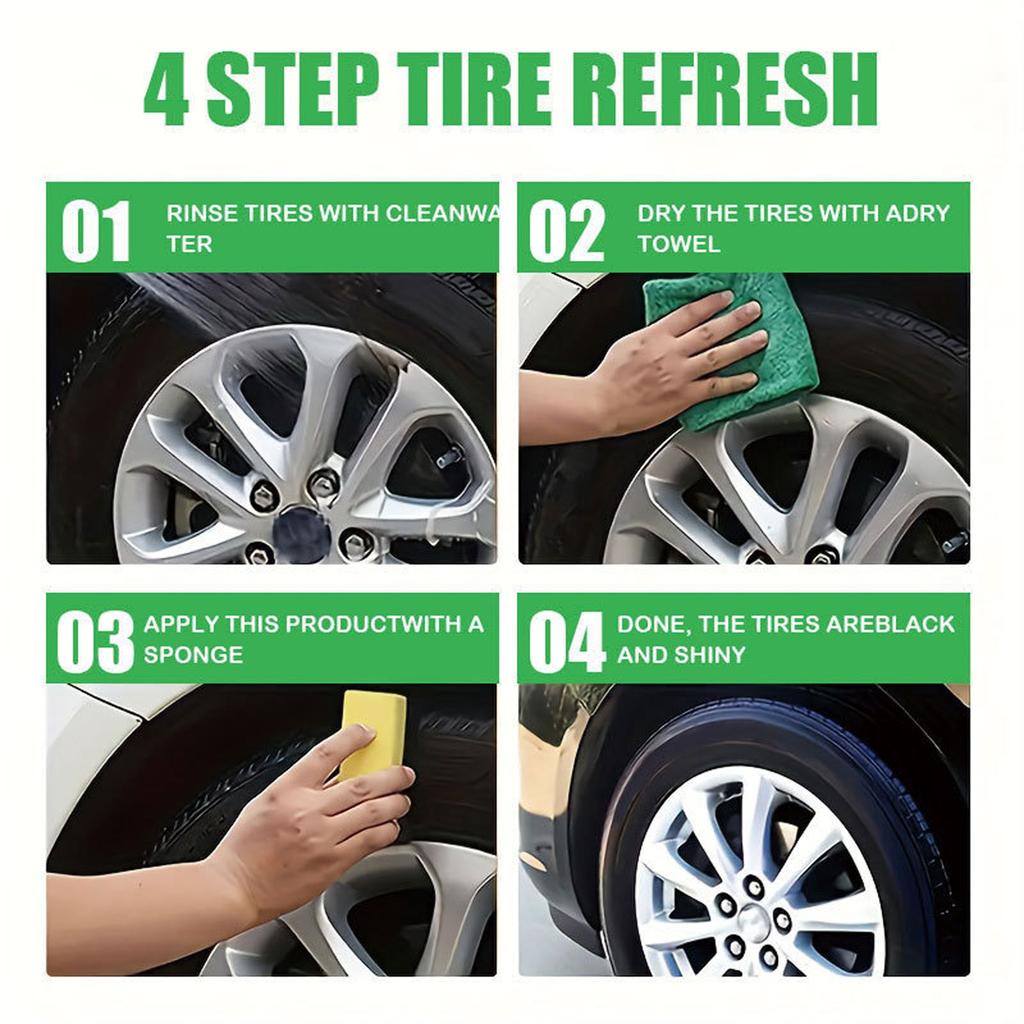 4 STEP TIRE REFRESH

01 RINSE TIRES WITH CLEANWA TER

02 DRY THE TIRES WITH ADRY TOWEL

03 APPLY THIS PRODUCTWITH A SPONGE

04 DONE, THE TIRES AREBLACK AND SHINY