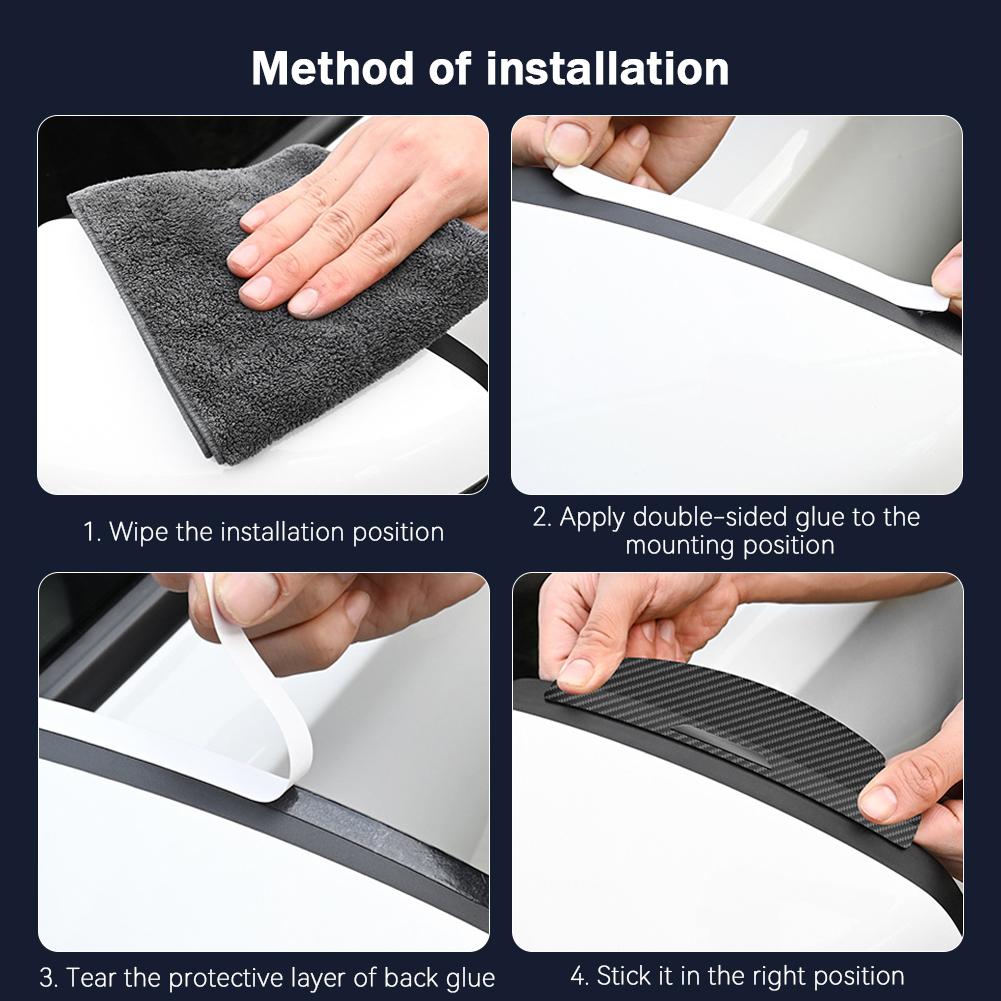 Method of installation

1. Wipe the installation position

2. Apply double-sided glue to the mounting position

3. Tear the protective layer of back glue

4. Stick it in the right position