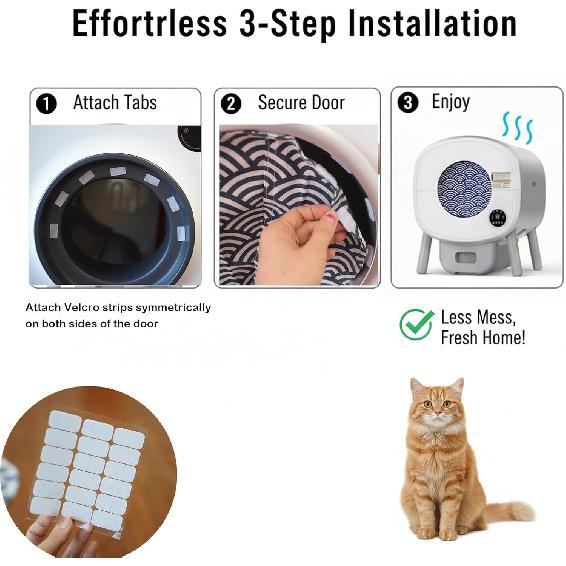 Effortrless 3-Step Installation

1 Attach Tabs

2 Secure Door

3 Enjoy

Attach Velcro strips symmetrically on both sides of the door

Less Mess, Fresh Home!