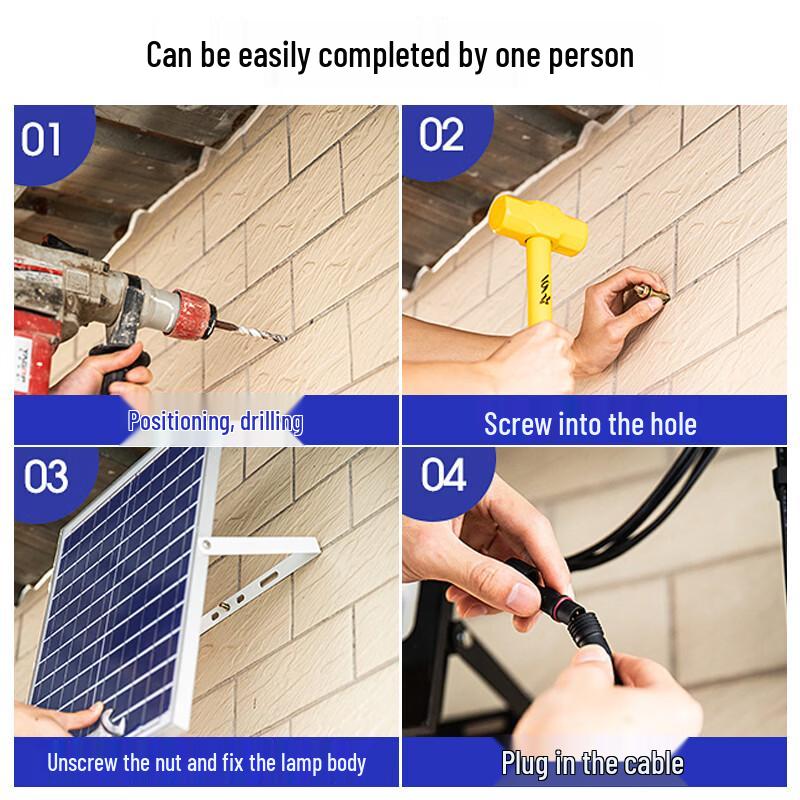 Can be easily completed by one person

01

Positioning, drilling

02

Screw into the hole

03

Unscrew the nut and fix the lamp body

04

Plug in the cable