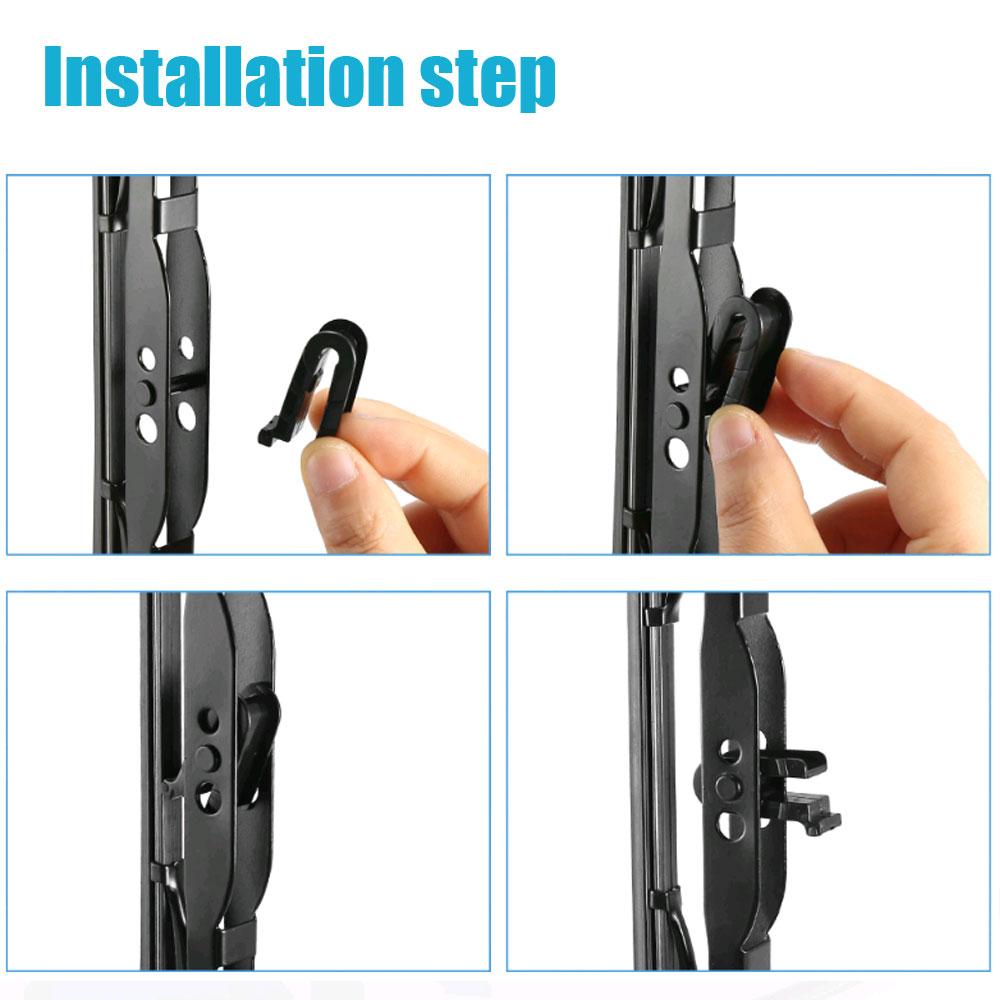 Installation step