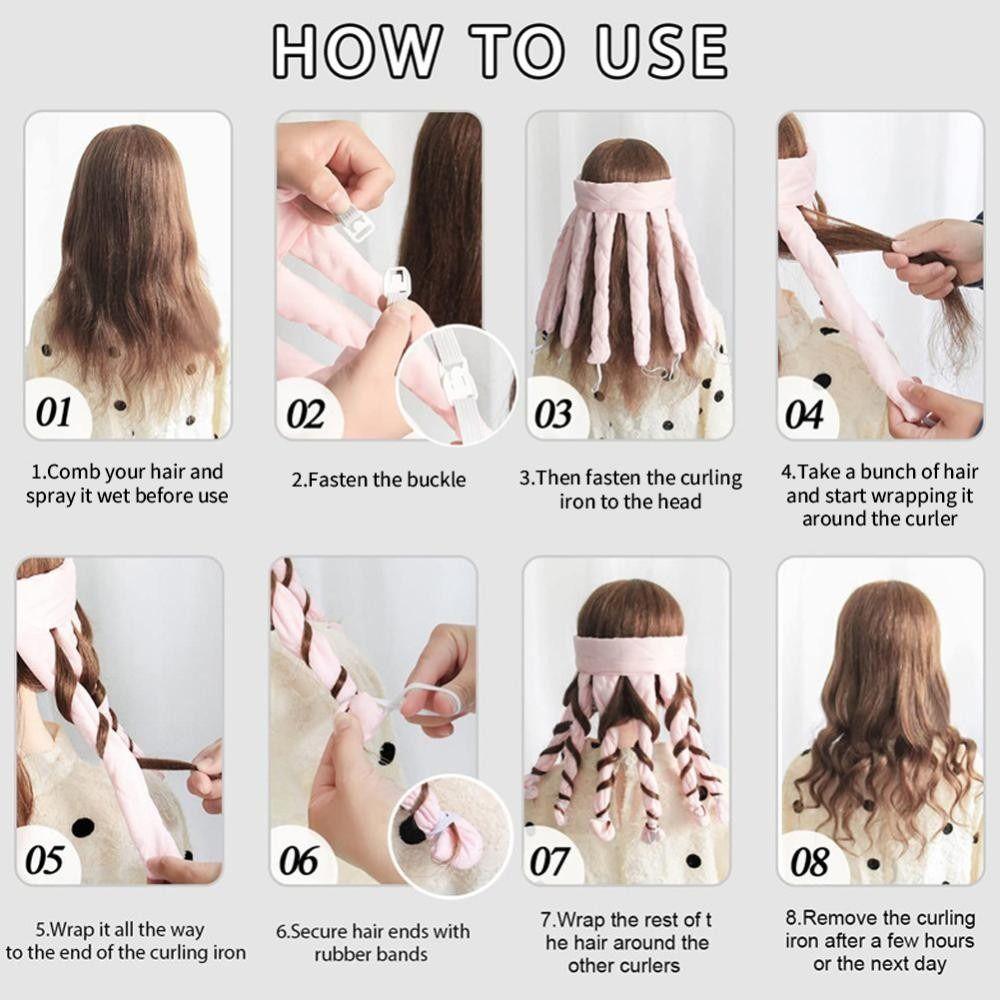 HOW TO USE

01

1.Comb your hair and spray it wet before use

02

2.Fasten the buckle

03

3.Then fasten the curling iron to the head

04

4.Take a bunch of hair and start wrapping it around the curler

05

5.Wrap it all the way to the end of the curling iron

06

6.Secure hair ends with rubber bands

07

7.Wrap the rest of t he hair around the other curlers

08

8.Remove the curling iron after a few hours or the next day