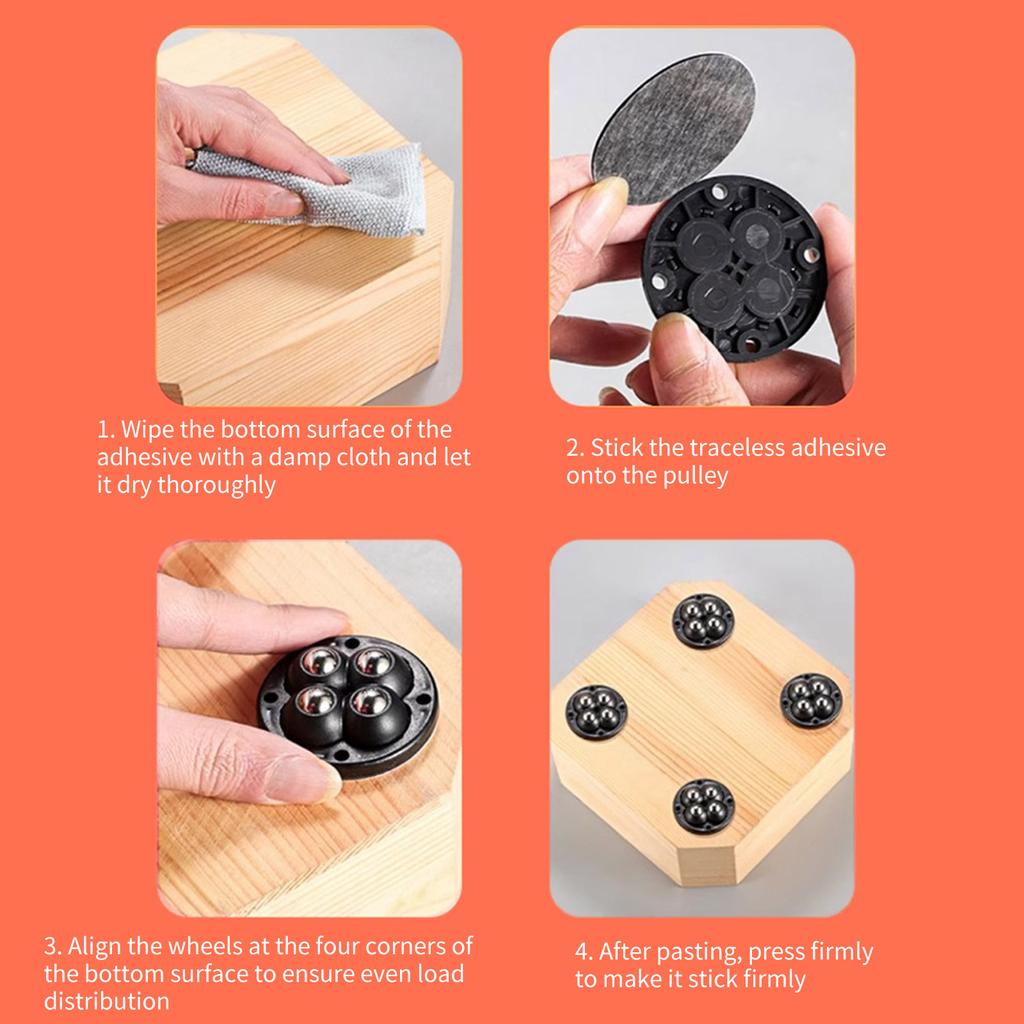 1. Wipe the bottom surface of the adhesive with a damp cloth and let it dry thoroughly

2. Stick the traceless adhesive onto the pulley

3. Align the wheels at the four corners of the bottom surface to ensure even load distribution

4. After pasting, press firmly to make it stick firmly