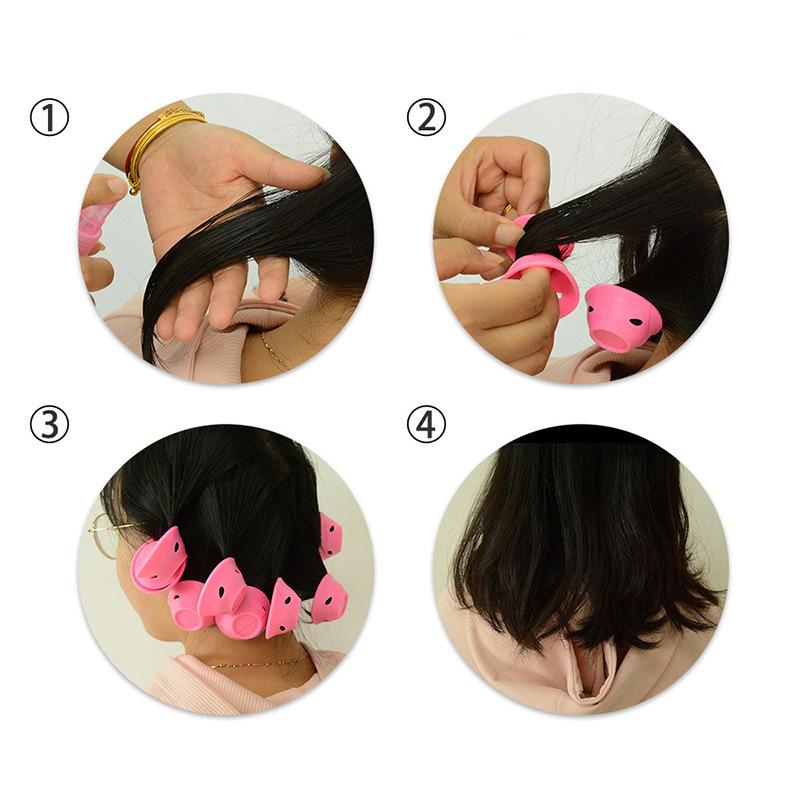 ①
②
③
④